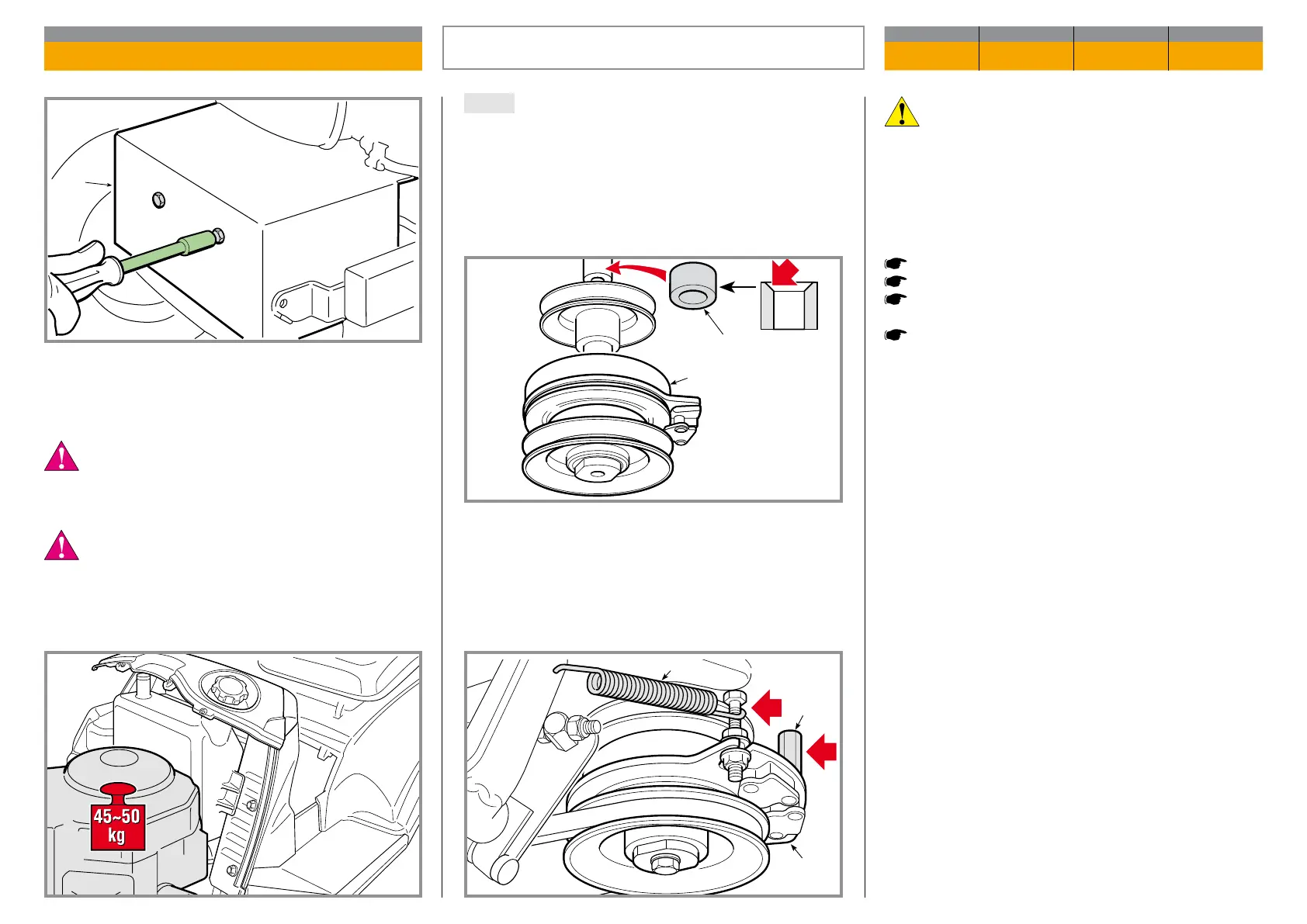 45~50
kg