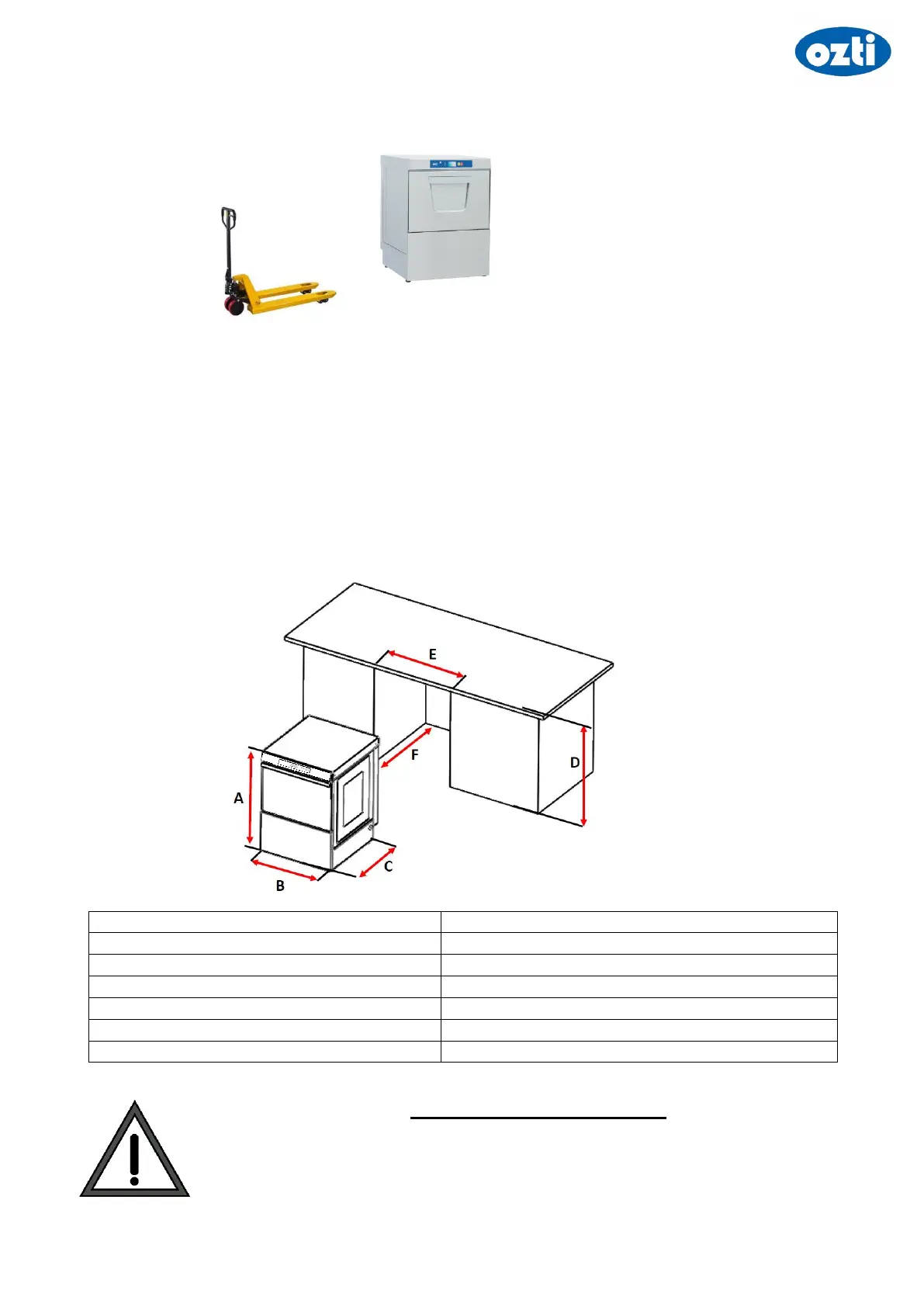 ozti

E

F

D

A

C

B