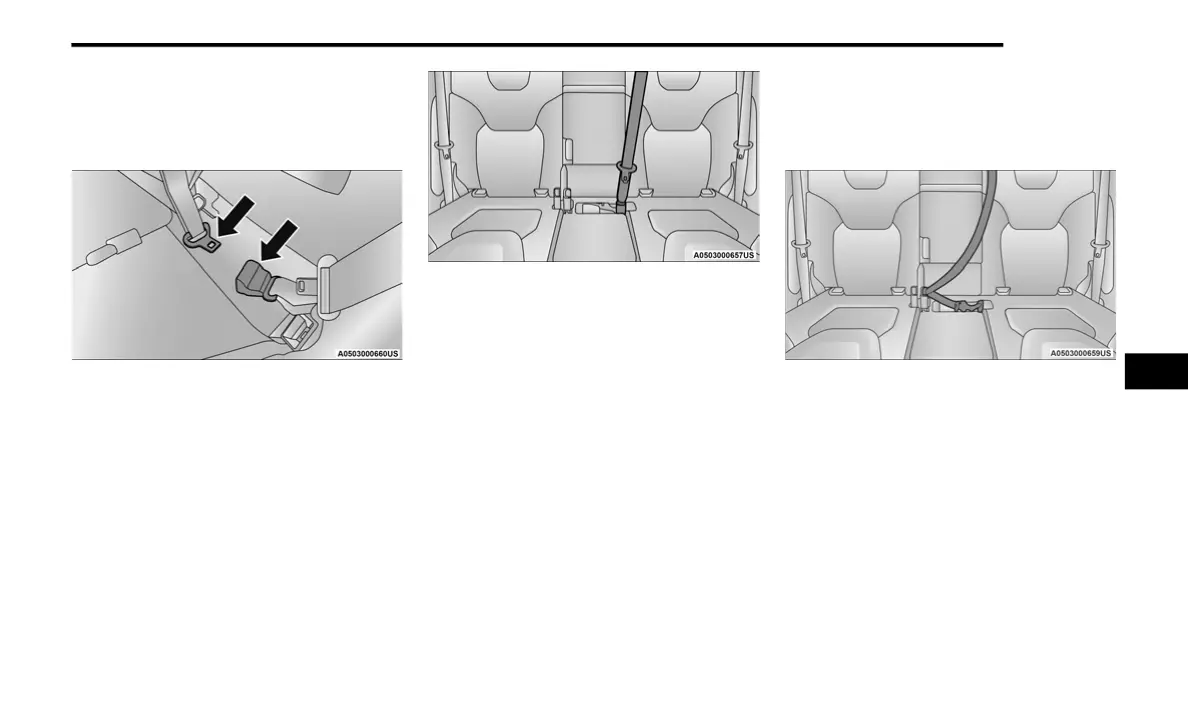 A0503000660US

A0503000657US

A0503000659US