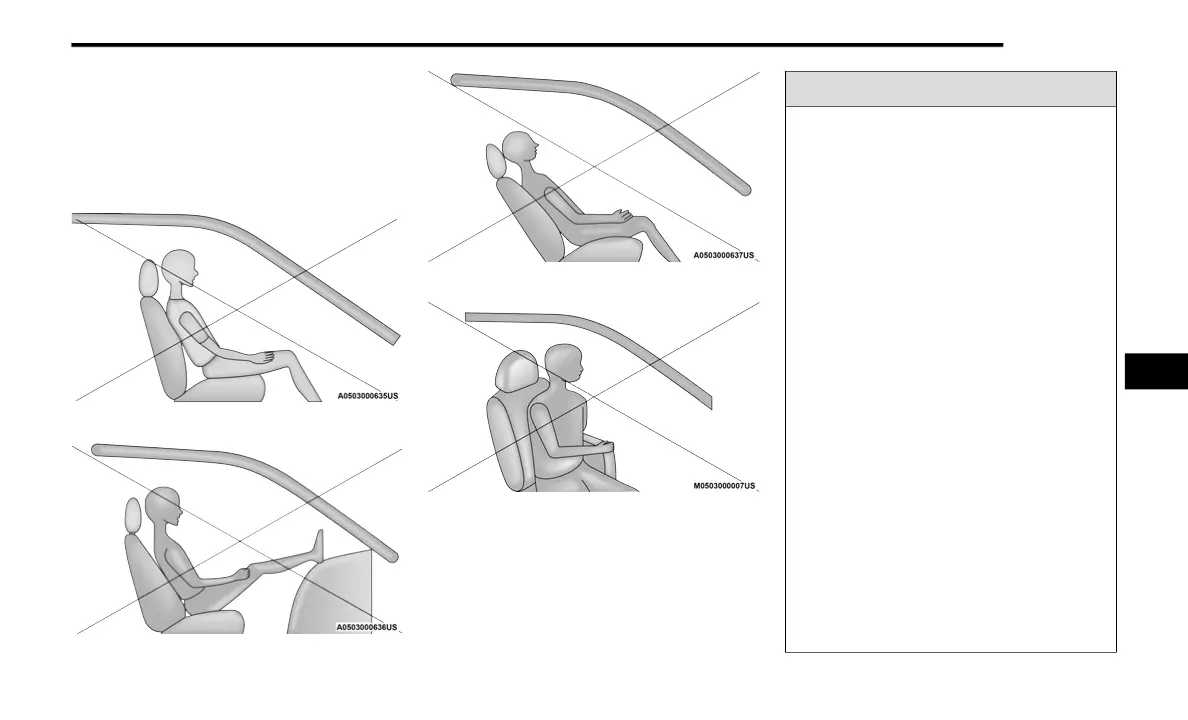 A0503000635US

A0503000636US

A0503000637US

M0503000007US