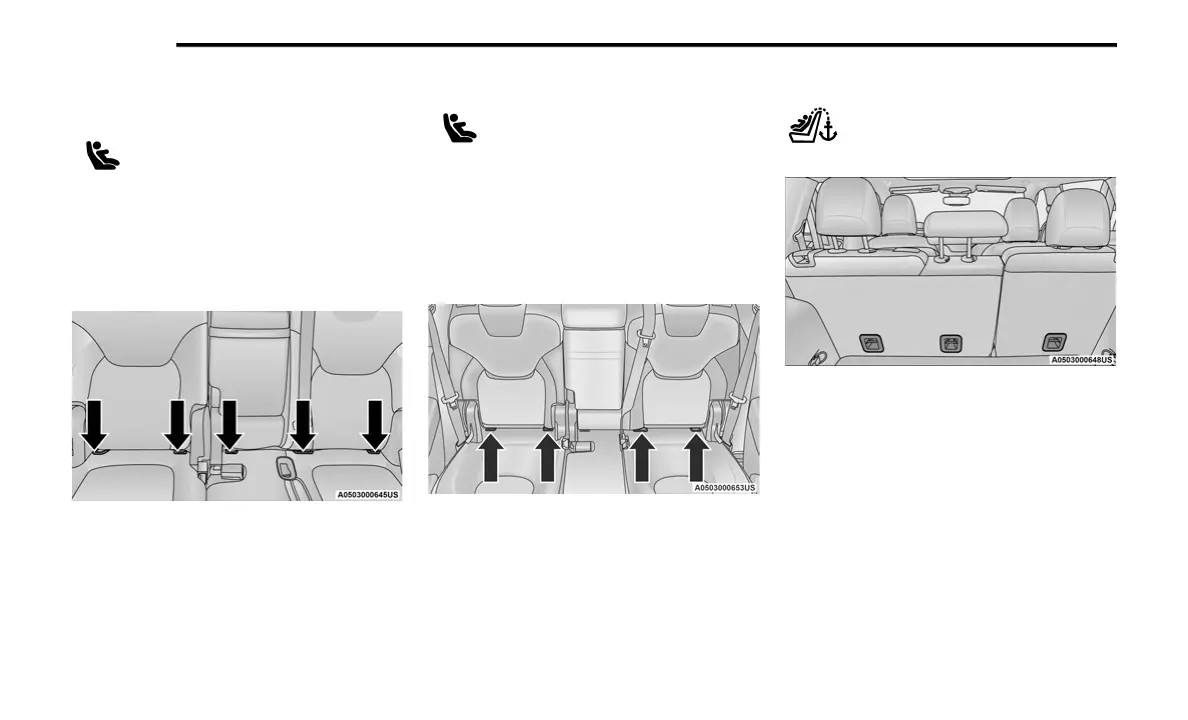 A0503000645US

A0503000653US

A0503000648US