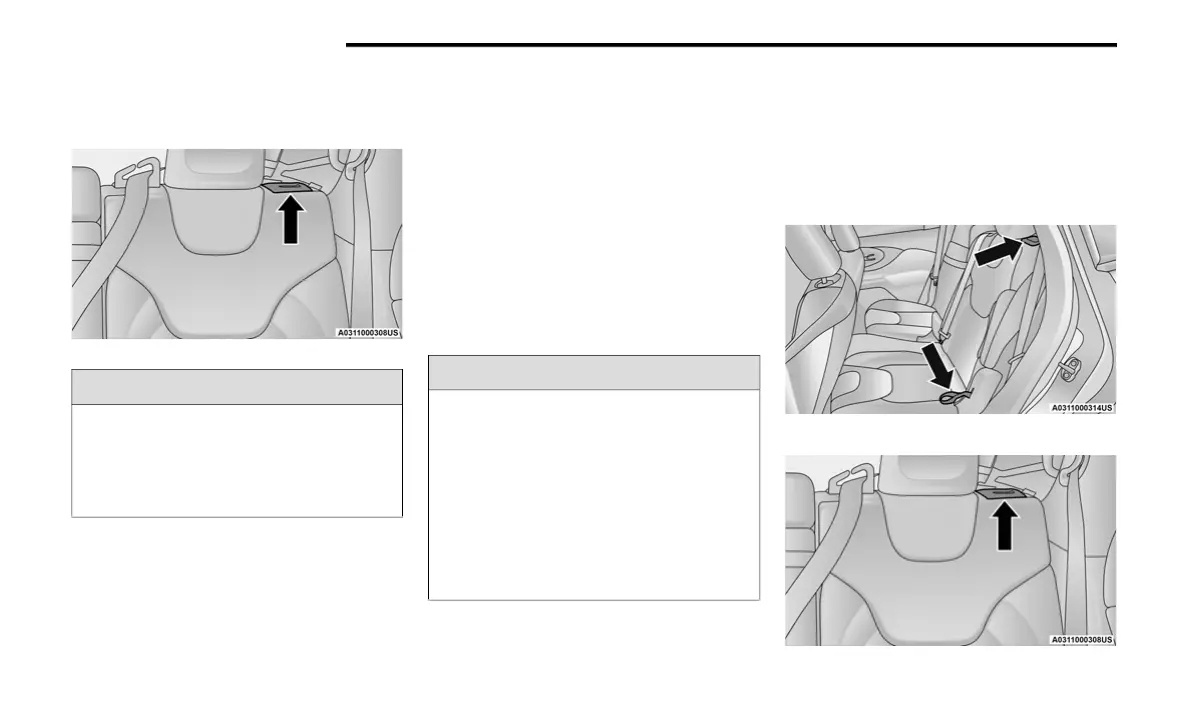 A0311000308US

A0311000314US

A0311000308US