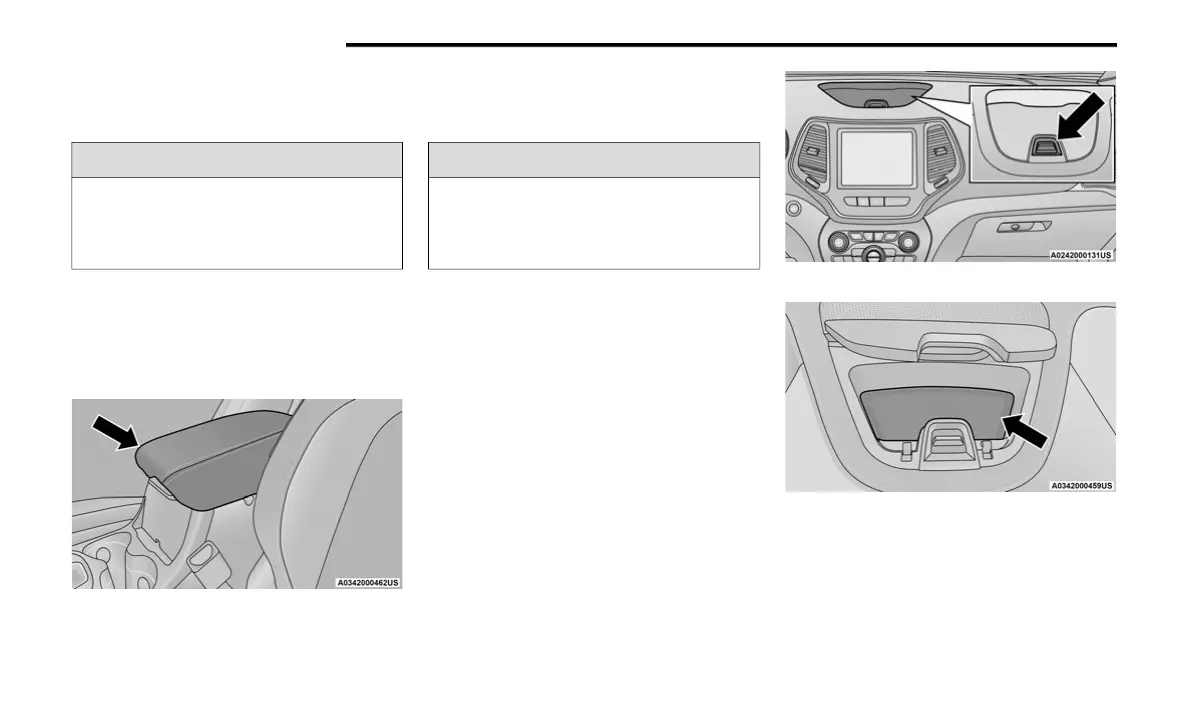 A0242000131US

A0342000459US

A0342000462US