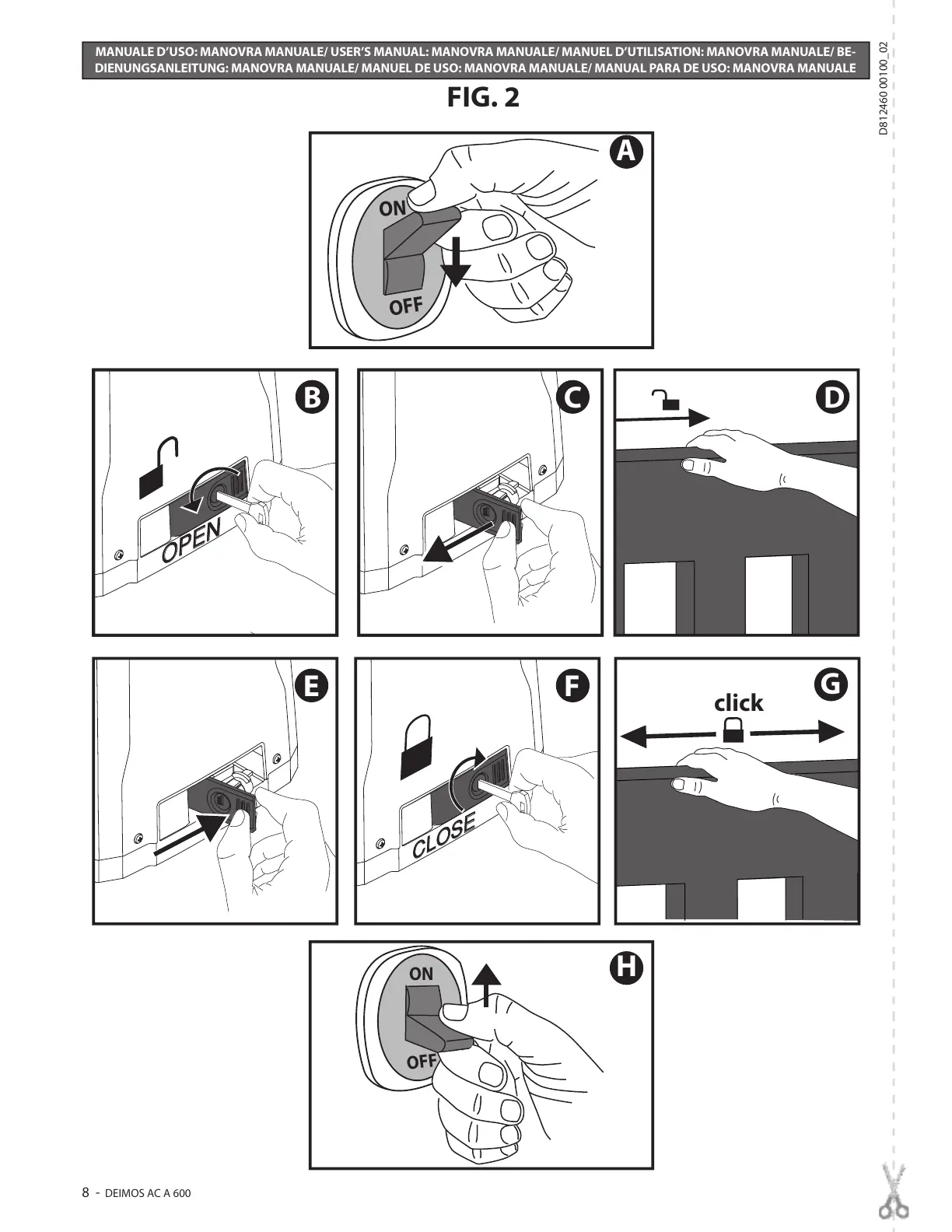 MANUALE D'USO: MANOVRA MANUALE/ USER'S MANUAL: MANOVRA MANUALE/ MANUEL D'UTILISATION: MANOVRA MANUALE/ BEDIENUNGSANLEITUNG: MANOVRA MANUALE/ MANUEL DE USO: MANOVRA MANUALE/ MANUAL PARA DE USO: MANOVRA MANUALE

D812460 00100_02

FIG. 2

A

ON

OFF

B

OPEN

C

D

E

F

CLOSE

G

click

H

ON

OFF

8 - DEIMOS AC A 600