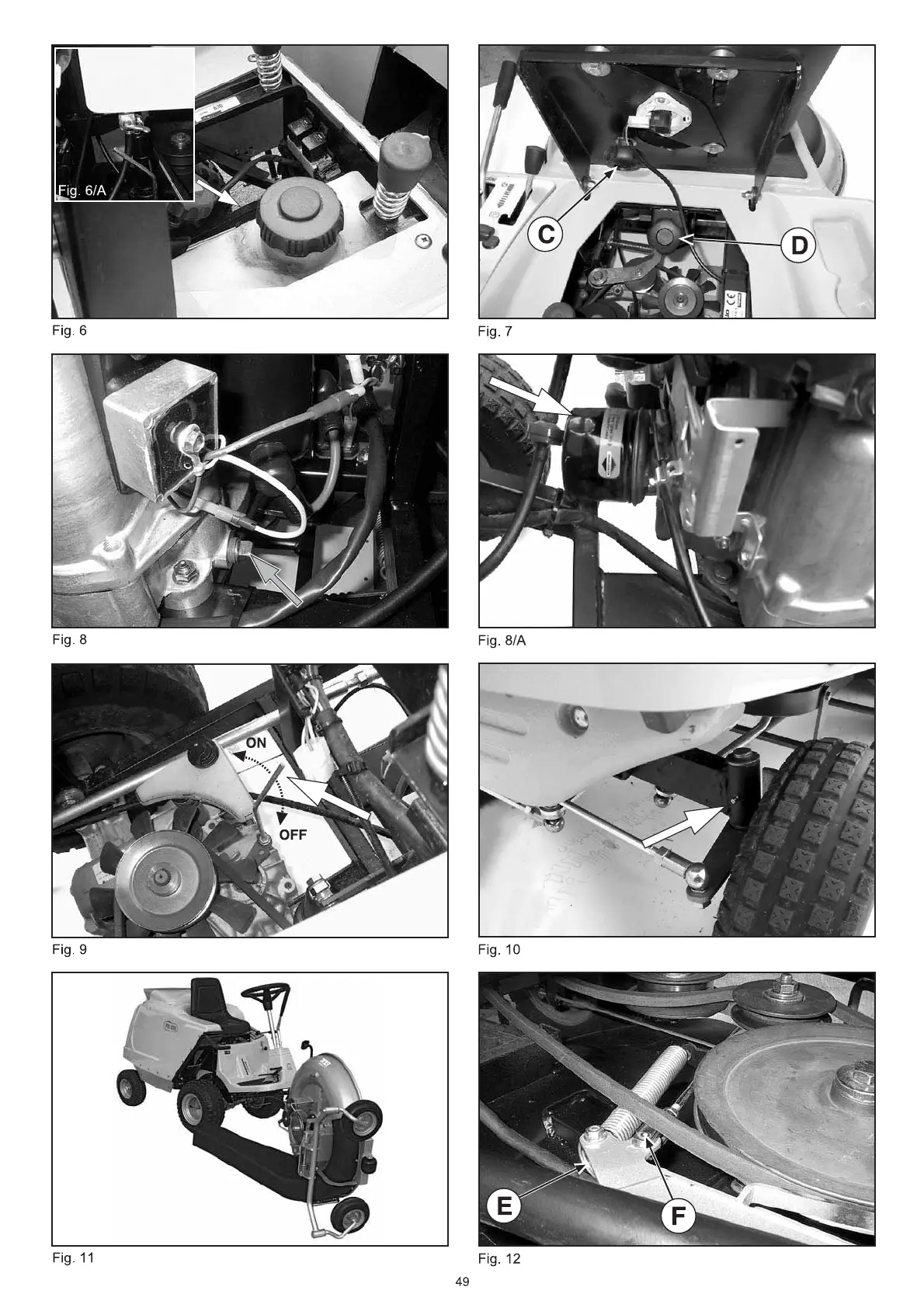 Fig. 6/A

Fig. 6

C

D

Fig. 7

Fig. 8

Fig. 8/A

ON

OFF

Fig. 9

Fig. 10

Fig. 11

E

F

Fig. 12

49