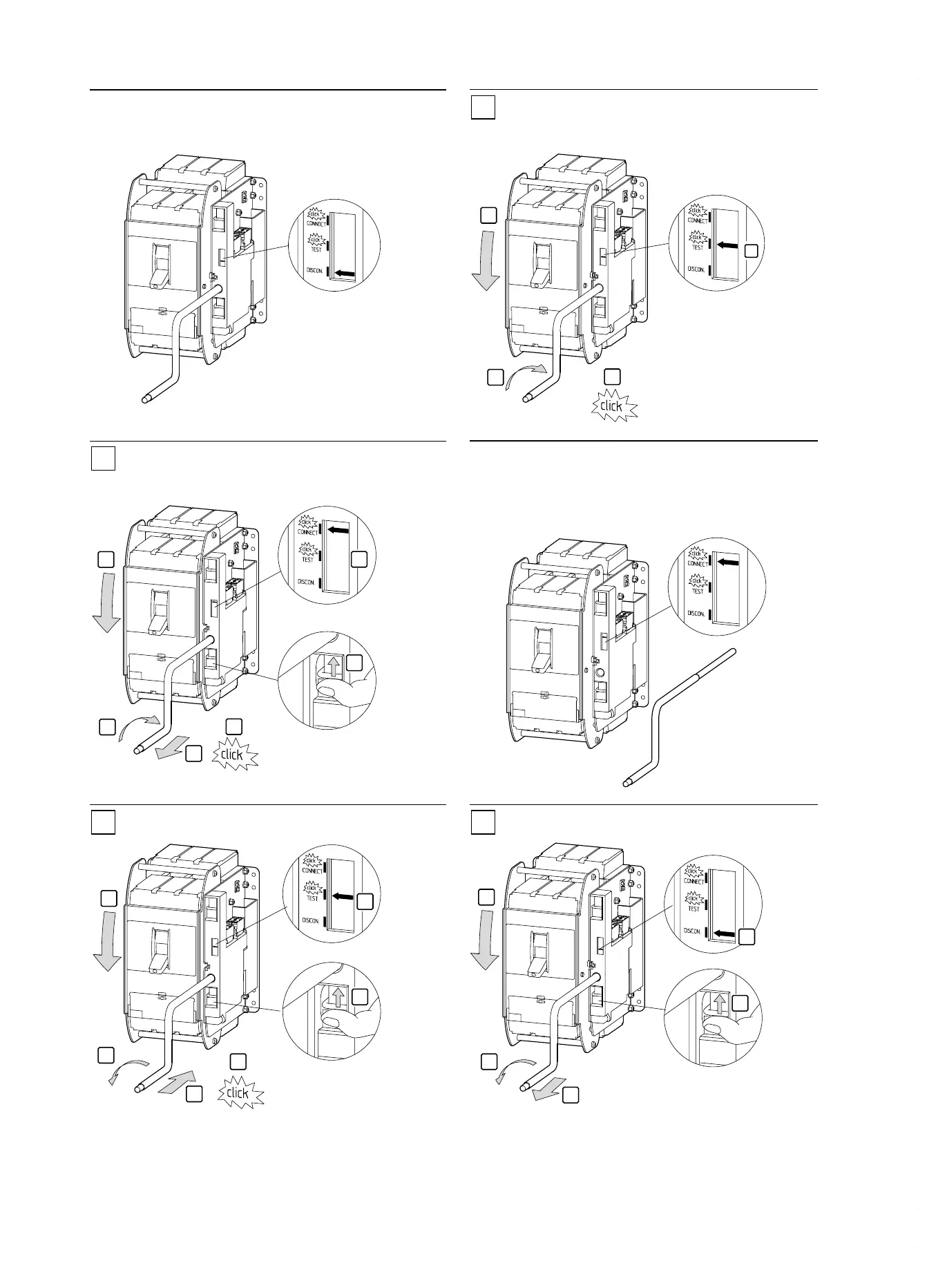 click
CONNECT
click
TEST
DISCON.

click
CONNECT
click
TEST
DISCON.
click

click
CONNECT
click
TEST
DISCON.
click

click
CONNECT
click
TEST
DISCON.

click
CONNECT
click
TEST
DISCON.
click

click
CONNECT
click
TEST
DISCON.