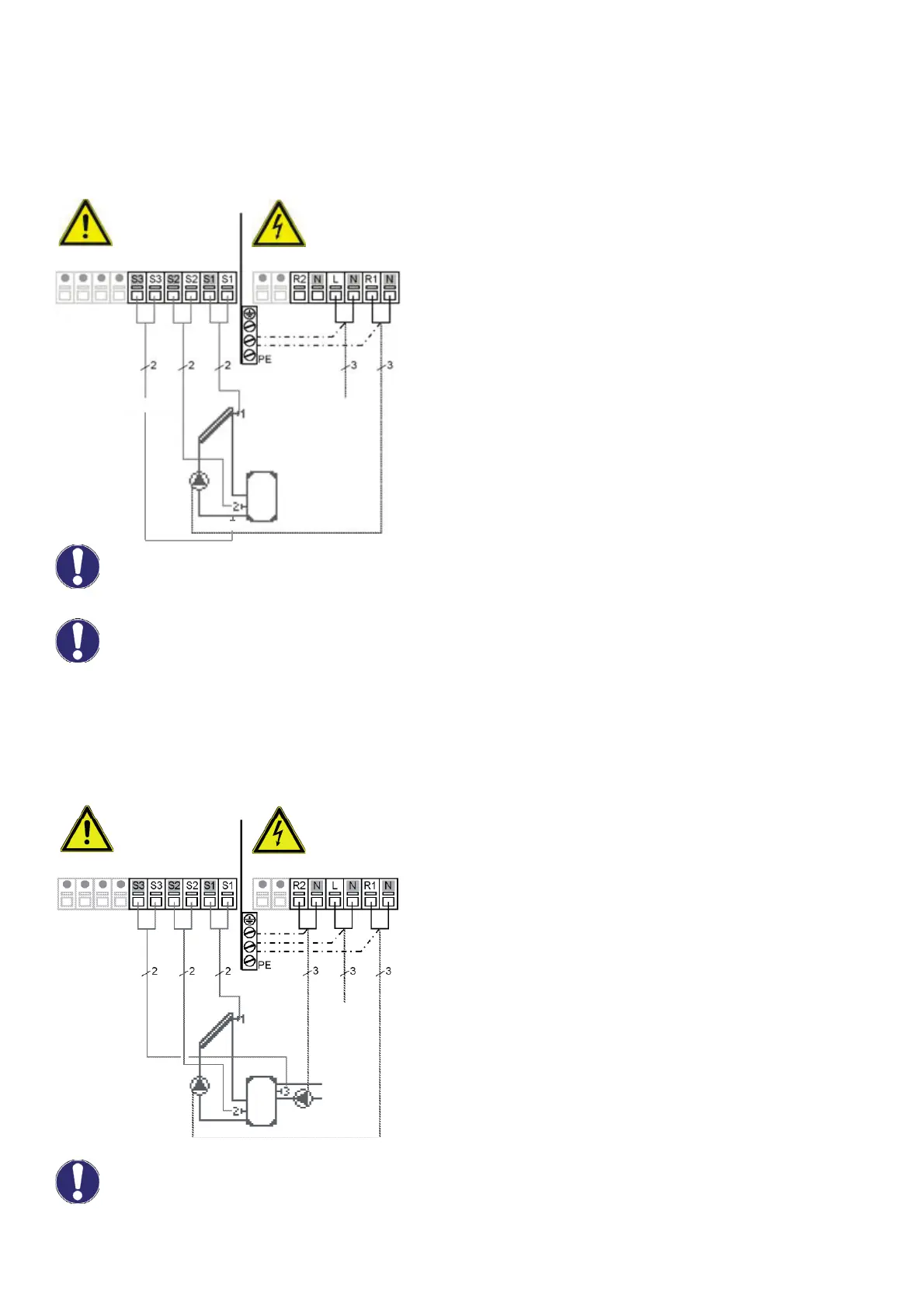 S3 S3 S2 S2 S1 S1

R2 N L N R1 N

PE

2 2 2 3 3

1

2

S3 S3 S2 S2 S1 S1

R2 N L N R1 N

PE

2 2 2 3 3 3

1

3

2