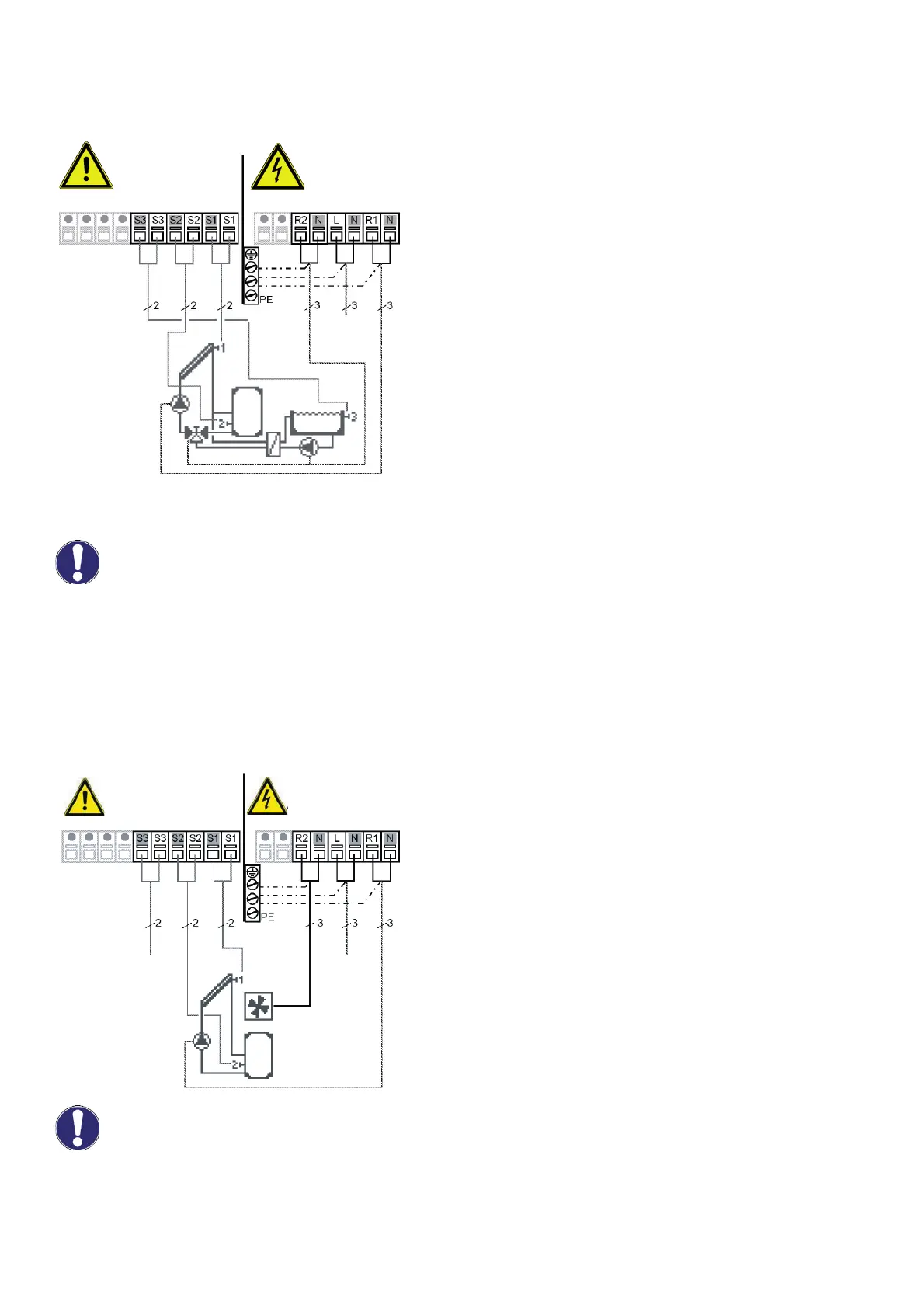 S3 S3 S2 S2 S1 S1

R2 N L N R1 N

PE

2 2 2

3 3 3

1

2

3

S3 S3 S2 S2 S1 S1

R2 N L N R1 N

PE

2 2 2

3 3 3

1

2