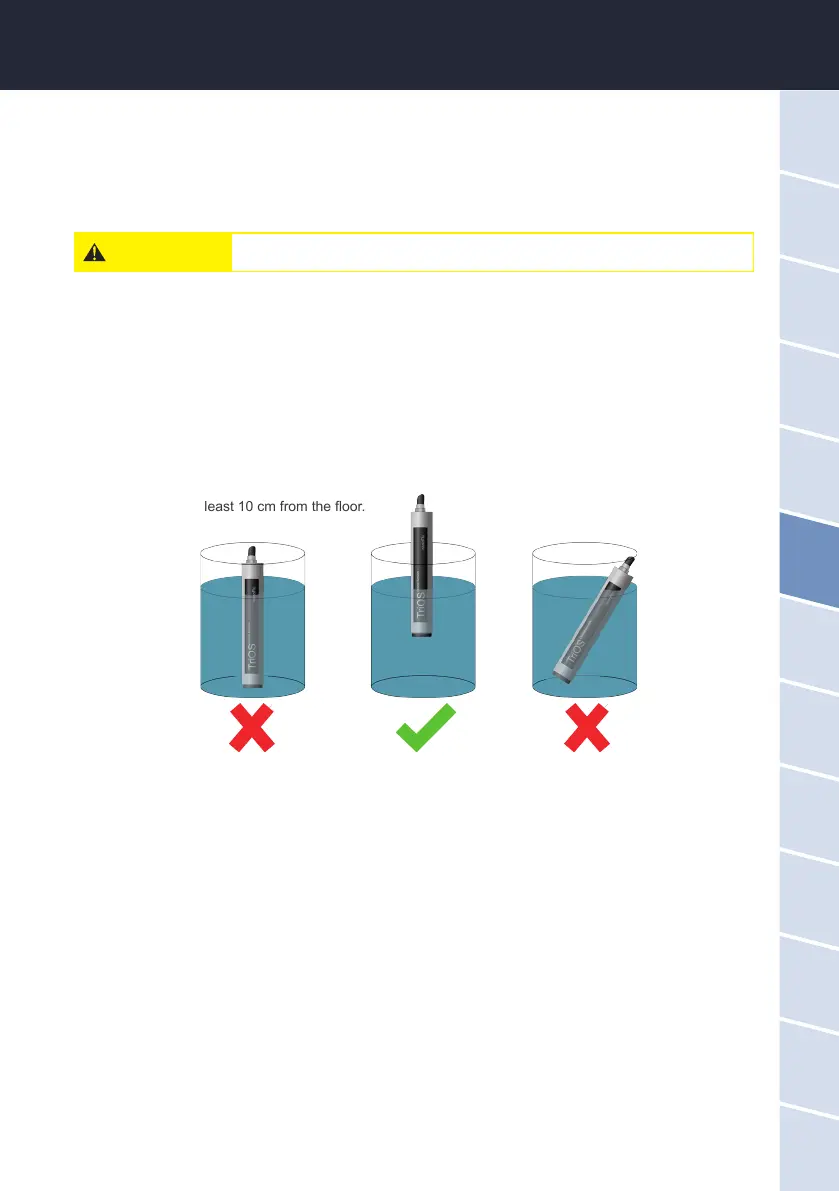 least 10 cm from the floor.

TriOS

TriOS

TriOS