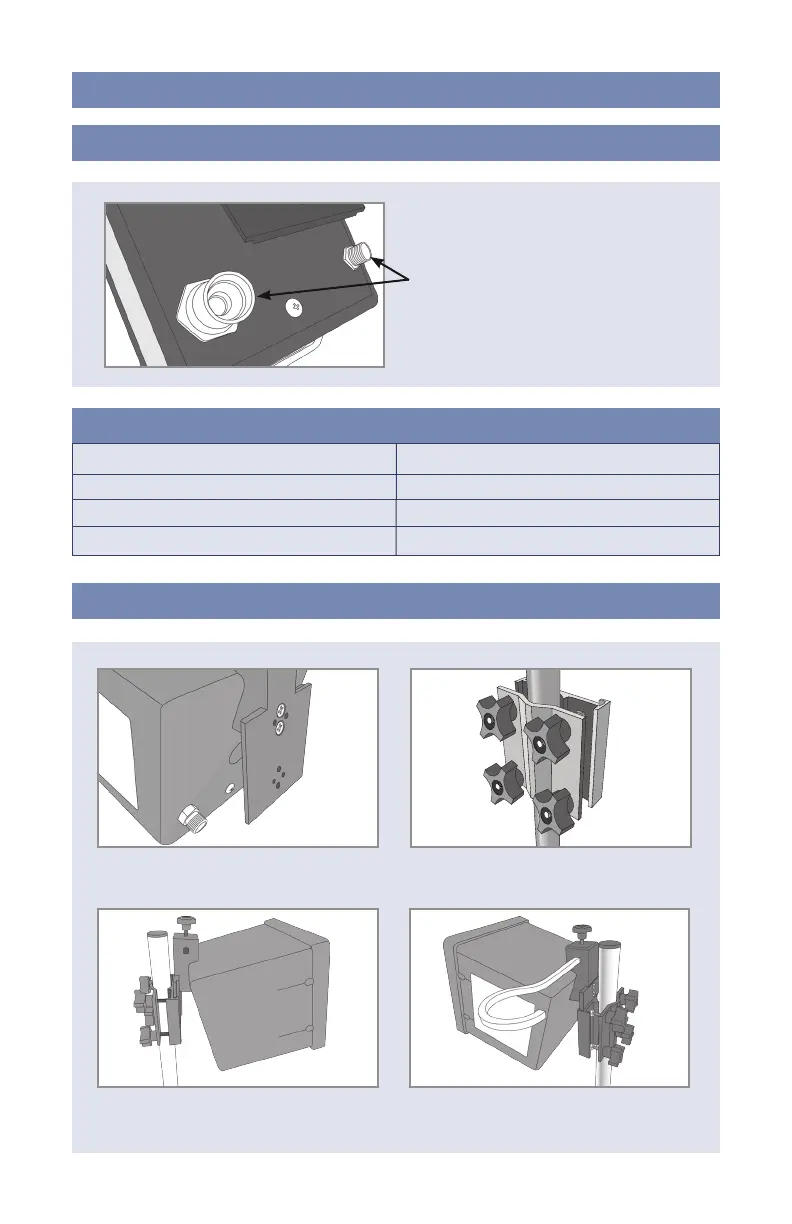 20