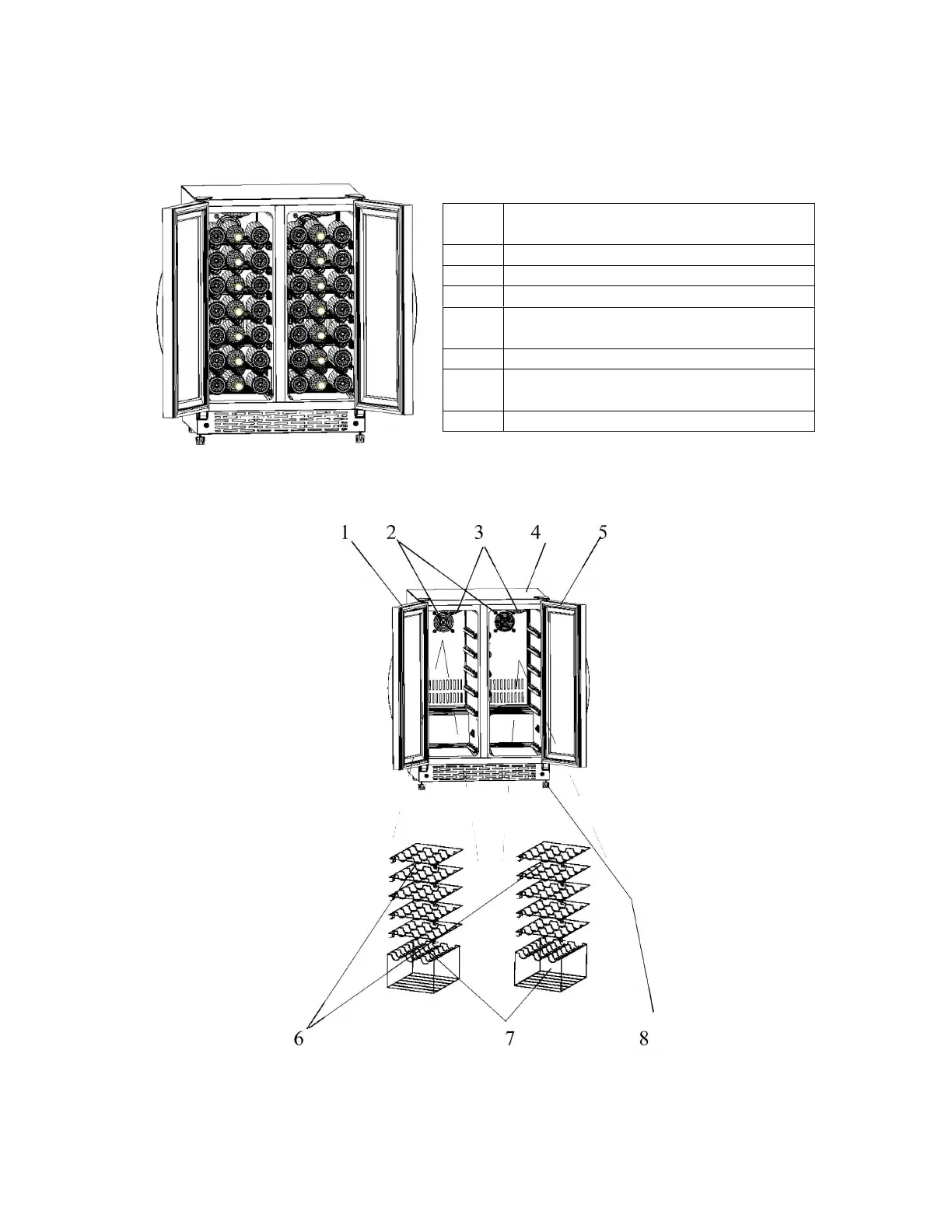 1 2 3 4 5

6 7 8