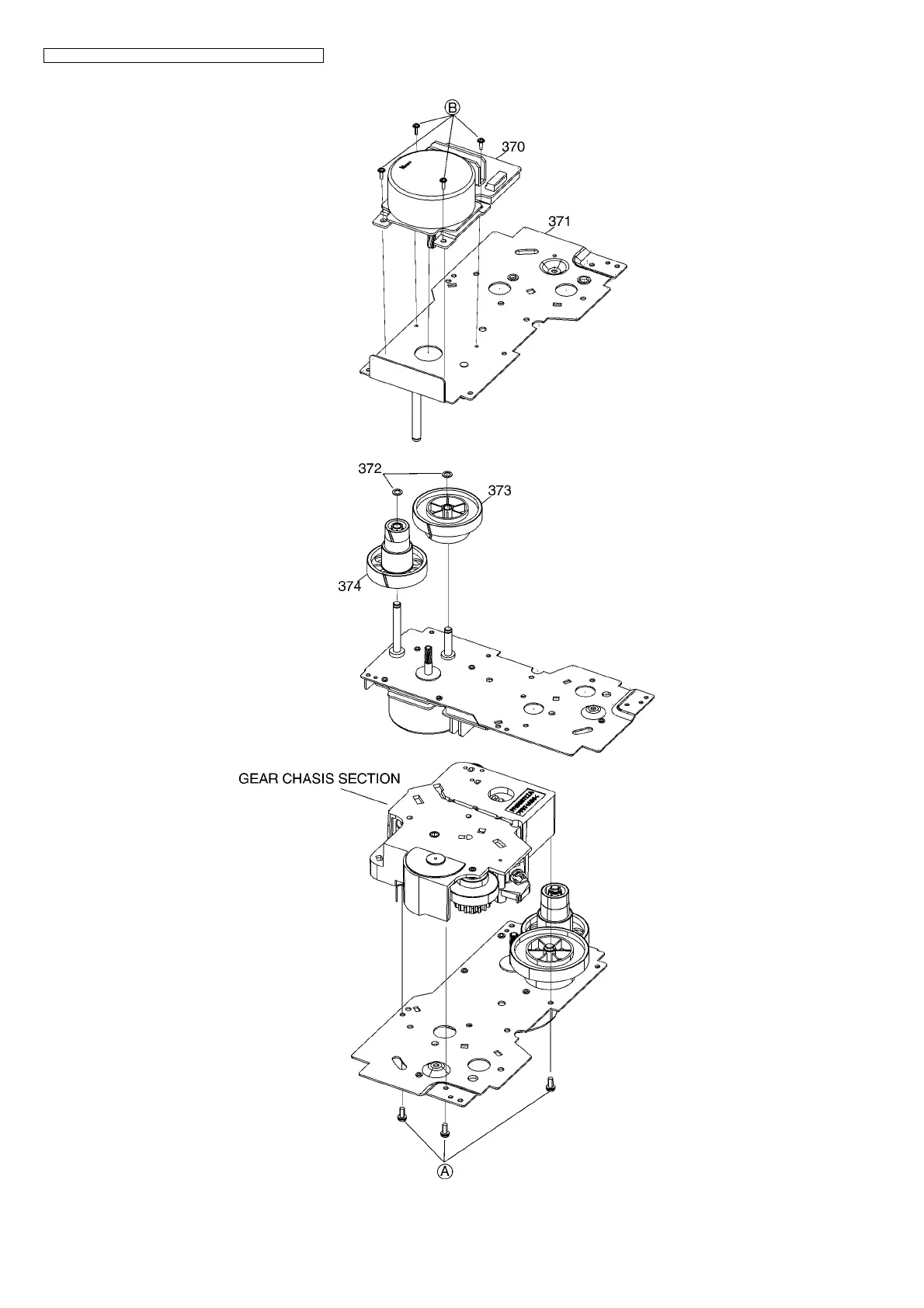 B
370
371
372
373
374
GEAR CHASIS SECTION
A