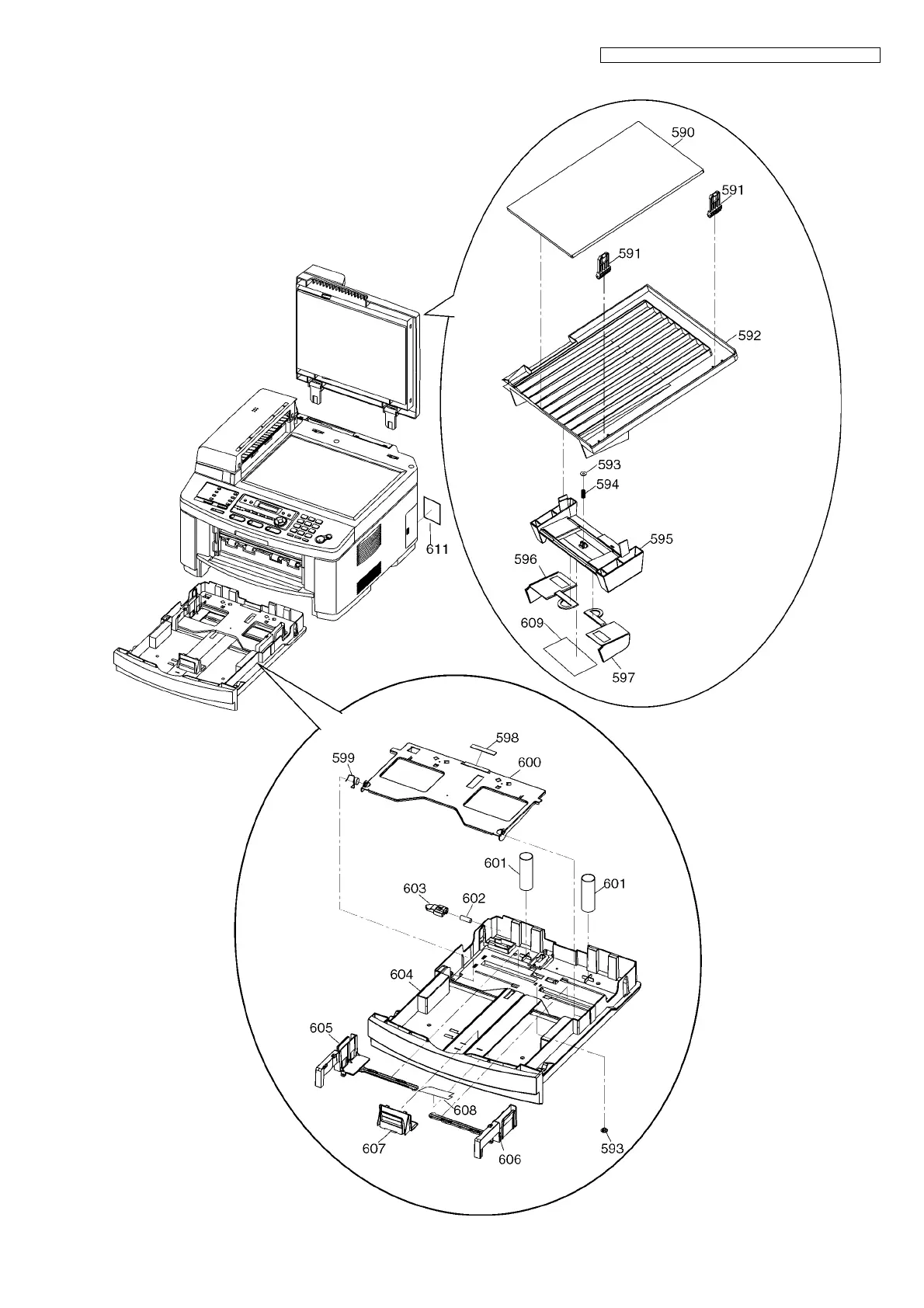 590
591
591
592
593
594
595
596
609
597
611
598
599
600
601
601
603
602
604
605
608
607
606
593