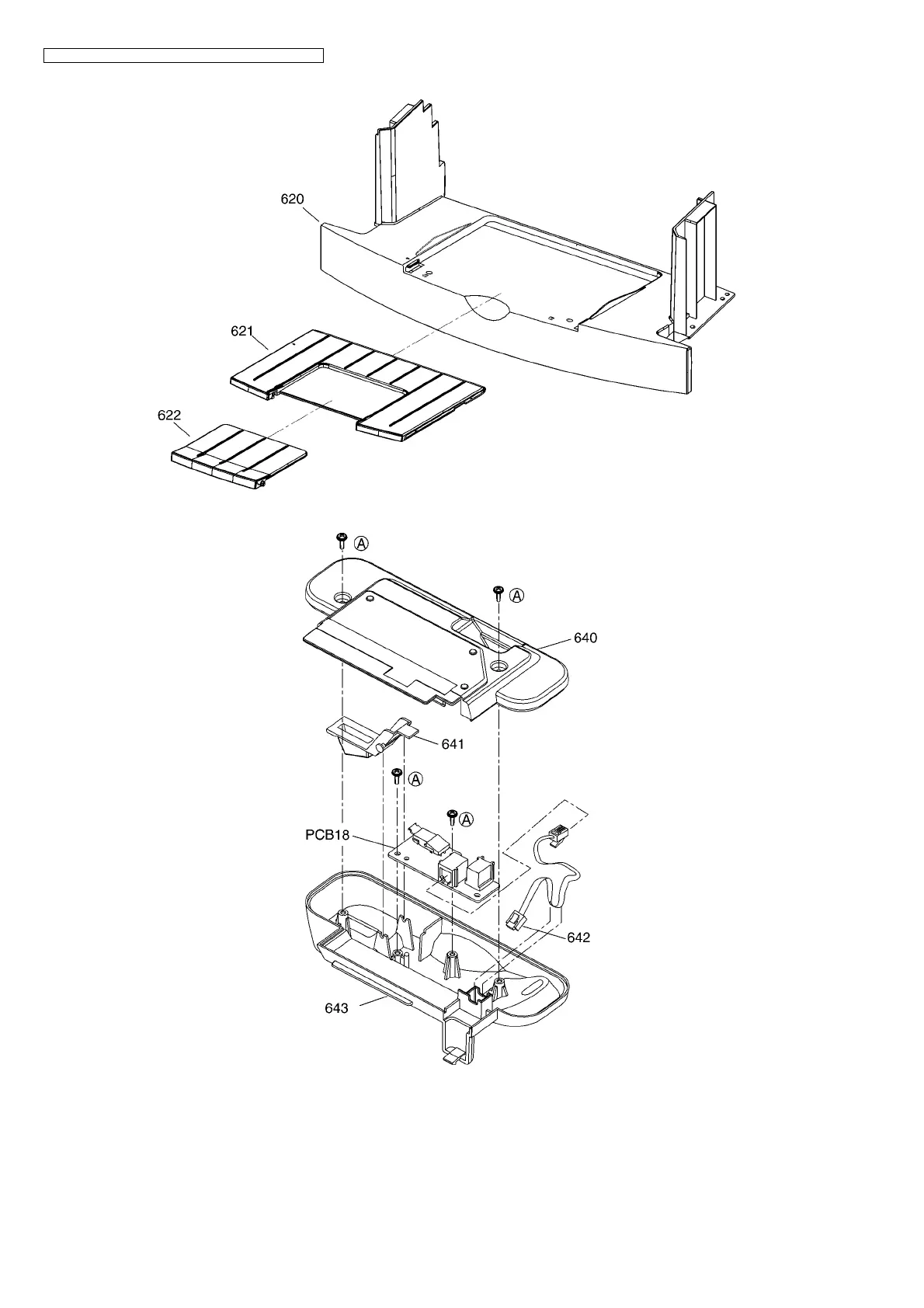 620

621

622

A

A

640

641

A

A

PCB18

642

643