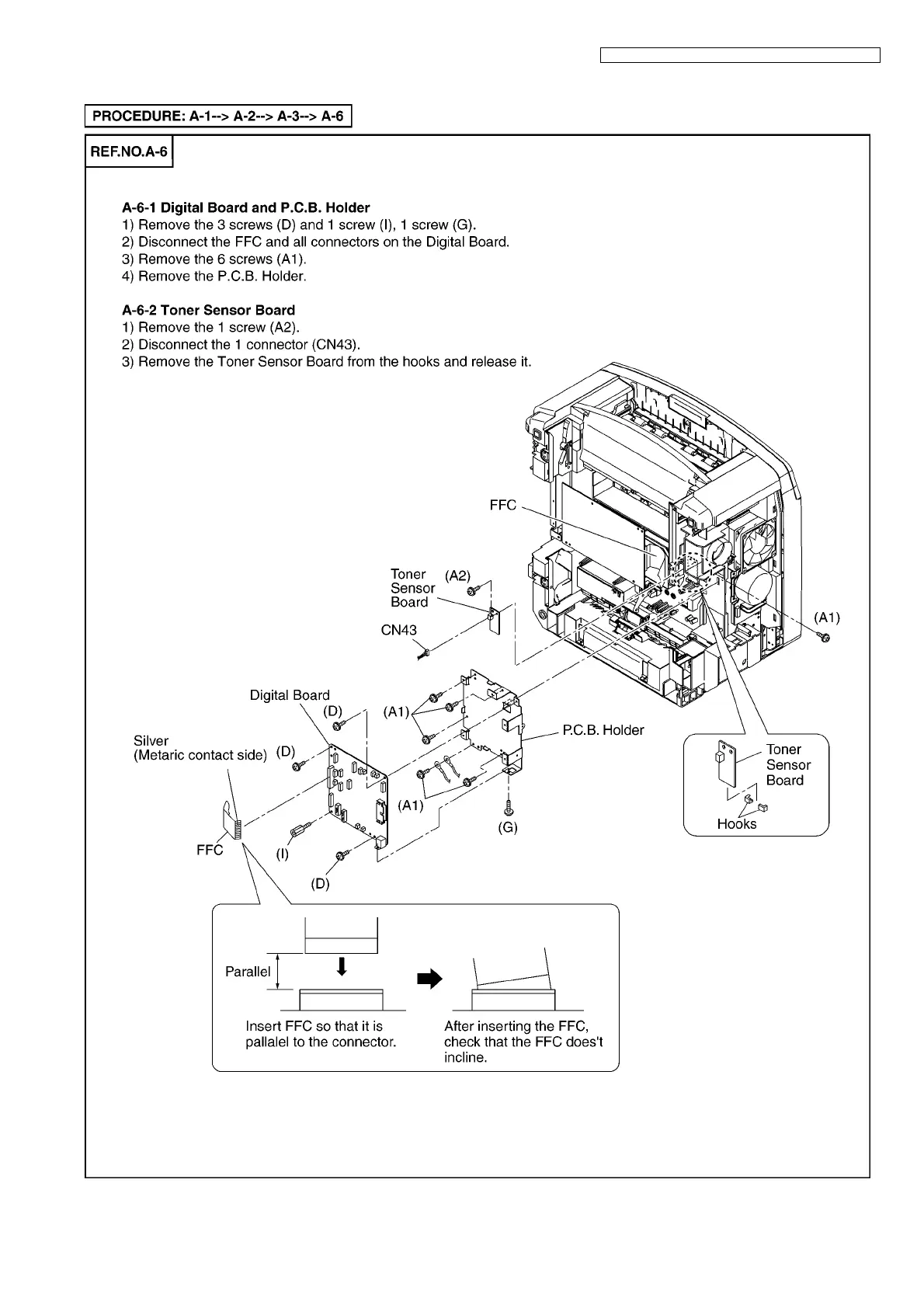 PROCEDURE: A-1--> A-2--> A-3--> A-6

REF.NO.A-6

A-6-1 Digital Board and P.C.B. Holder
1) Remove the 3 screws (D) and 1 screw (I), 1 screw (G).
2) Disconnect the FFC and all connectors on the Digital Board.
3) Remove the 6 screws (A1).
4) Remove the P.C.B. Holder.

A-6-2 Toner Sensor Board
1) Remove the 1 screw (A2).
2) Disconnect the 1 connector (CN43).
3) Remove the Toner Sensor Board from the hooks and release it.

FFC

Toner Sensor Board

(A2)

CN43

(A1)

Digital Board

(D)

(A1)

P.C.B. Holder

Silver
(Metaric contact side)

(D)

(A1)

(G)

FFC

(I)

(D)

Toner Sensor Board

Hooks

Parallel

Insert FFC so that it is pallalel to the connector.

After inserting the FFC, check that the FFC does't incline.