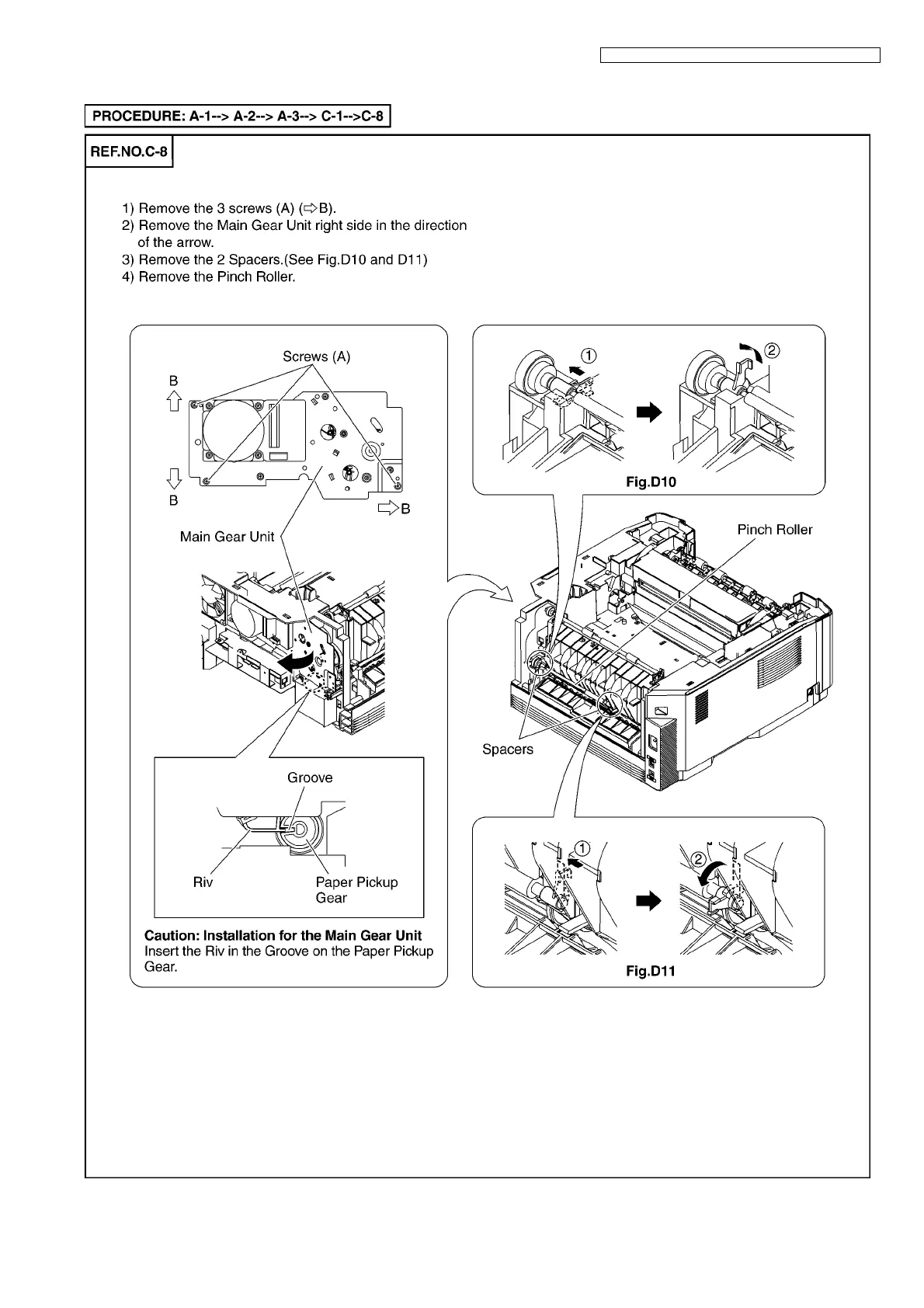 PROCEDURE: A-1--> A-2--> A-3--> C-1-->C-8

REF.NO.C-8

1) Remove the 3 screws (A) (⇨B).
2) Remove the Main Gear Unit right side in the direction of the arrow.
3) Remove the 2 Spacers.(See Fig.D10 and D11)
4) Remove the Pinch Roller.

Screws (A)

B

B

⇨B

Main Gear Unit

Groove

Riv

Paper Pickup Gear

Caution: Installation for the Main Gear Unit
Insert the Riv in the Groove on the Paper Pickup Gear.

①

②

Fig.D10

Pinch Roller

Spacers

①

②

Fig.D11