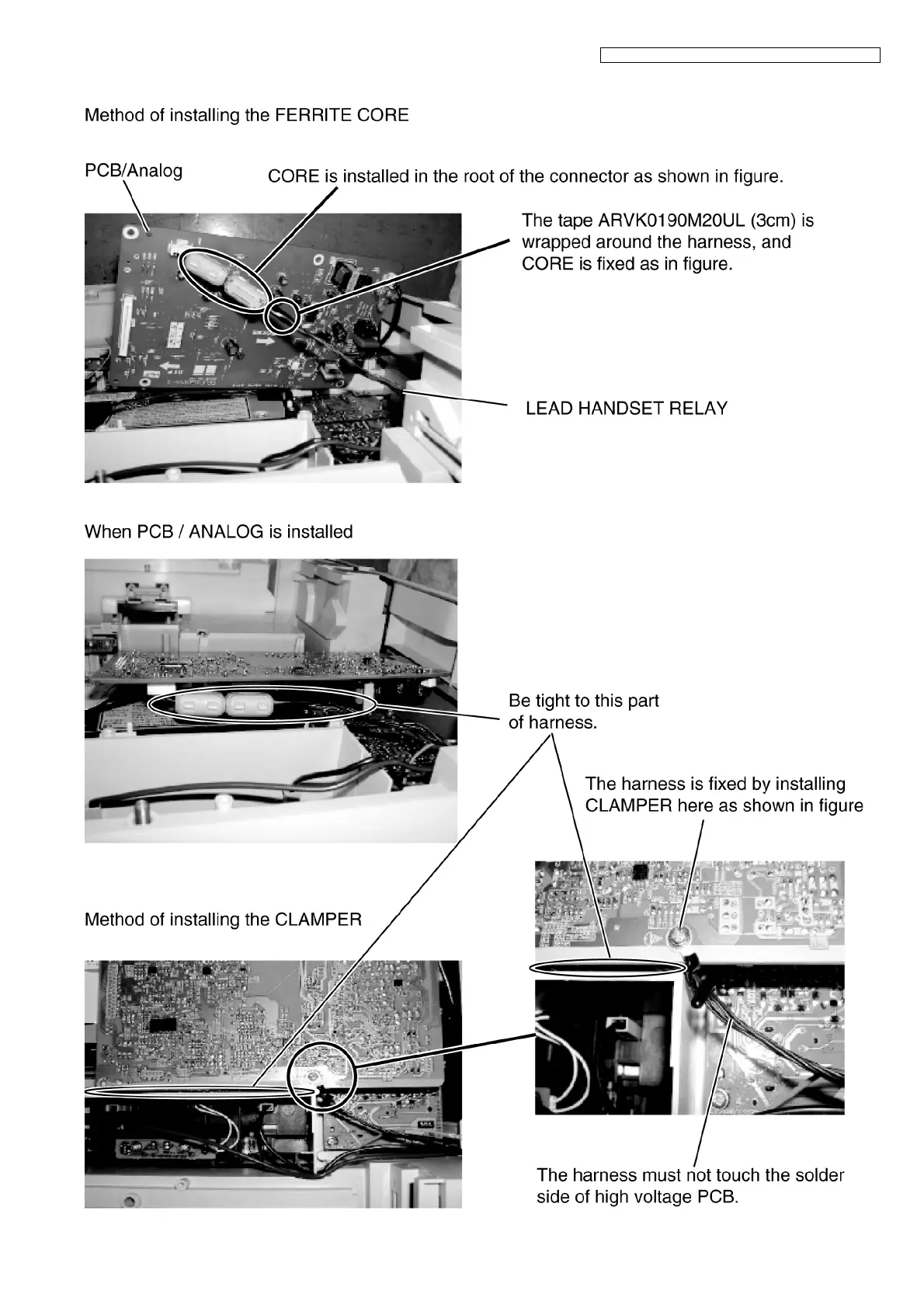 Method of installing the FERRITE CORE

PCB/Analog

CORE is installed in the root of the connector as shown in figure.

The tape ARVK0190M20UL (3cm) is wrapped around the harness, and CORE is fixed as in figure.

LEAD HANDSET RELAY

When PCB / ANALOG is installed

Be tight to this part of harness.

The harness is fixed by installing CLAMPER here as shown in figure

Method of installing the CLAMPER

The harness must not touch the solder side of high voltage PCB.