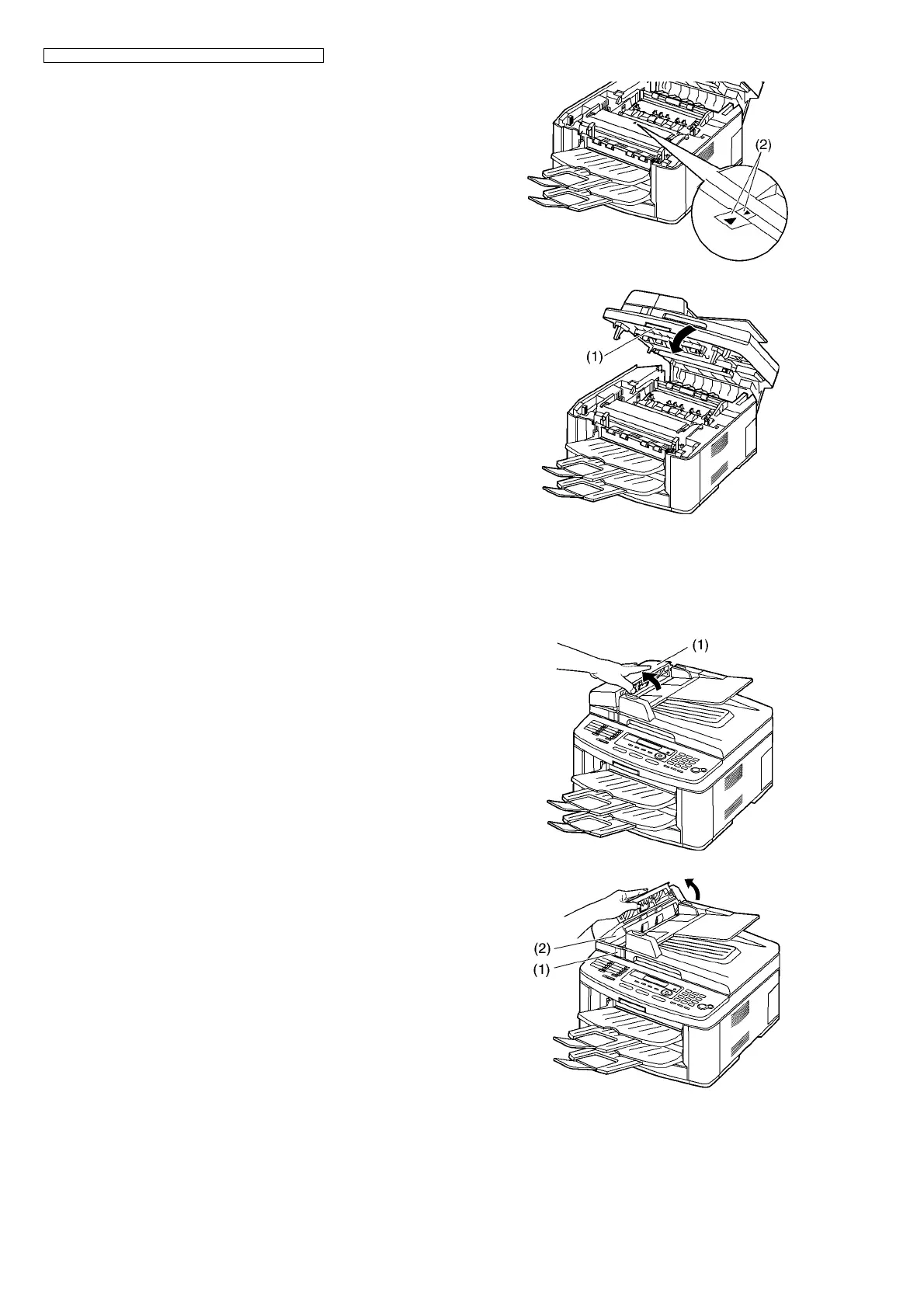 (2)

(1)

(1)

(2)
(1)