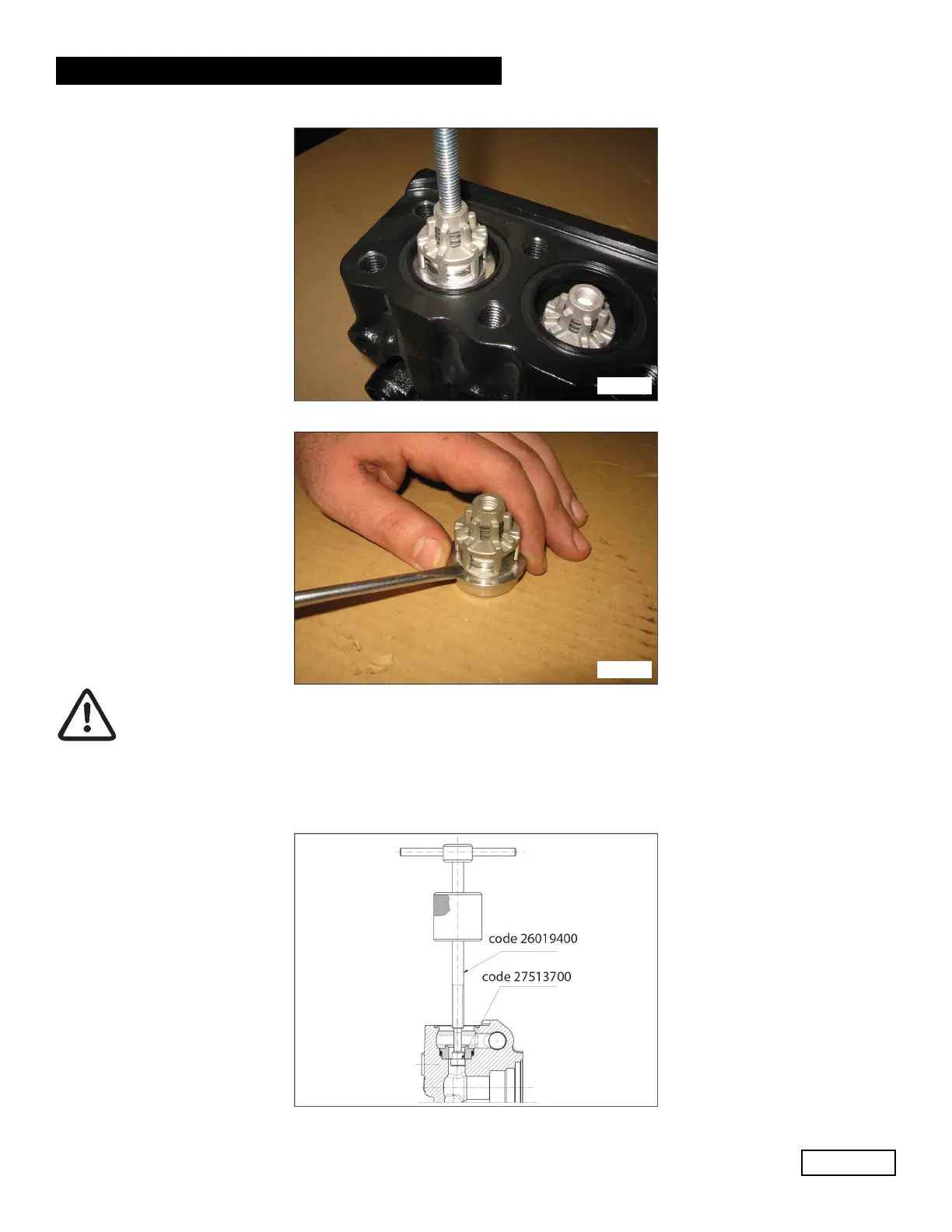 code 26019400

code 27513700