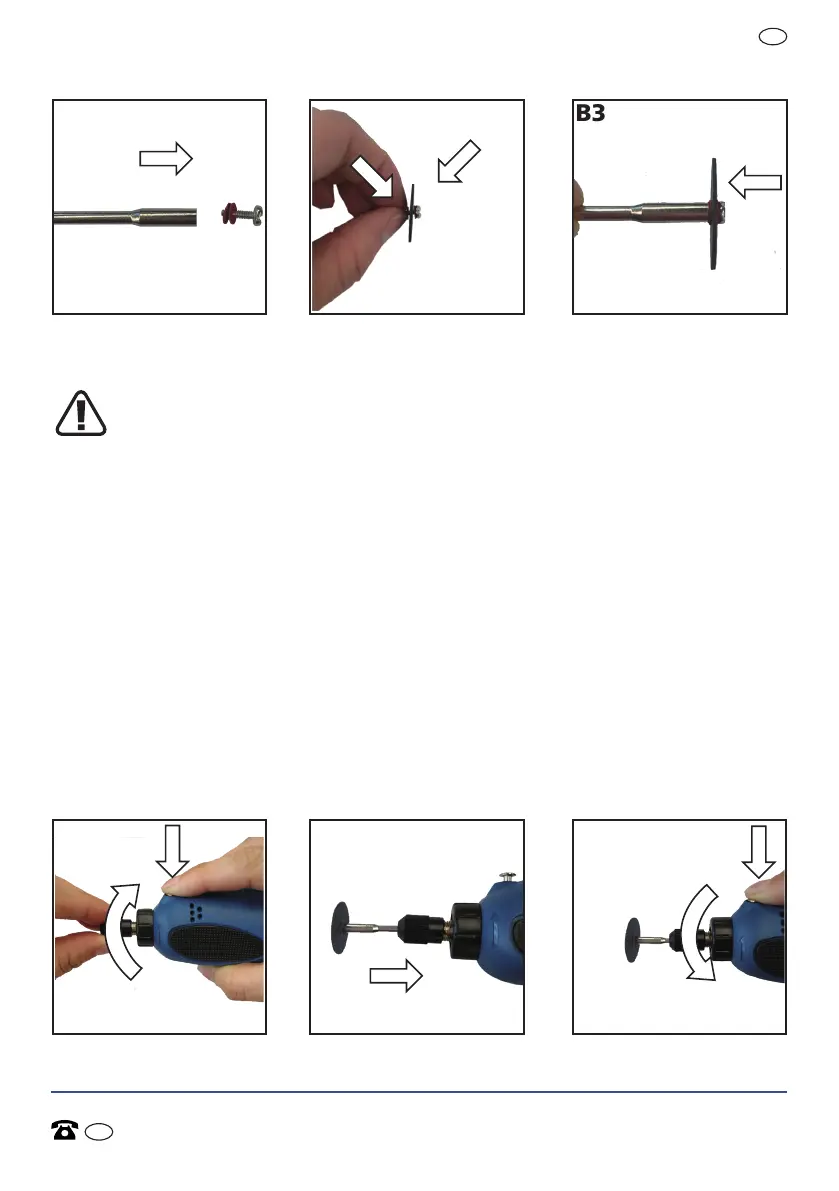 B3