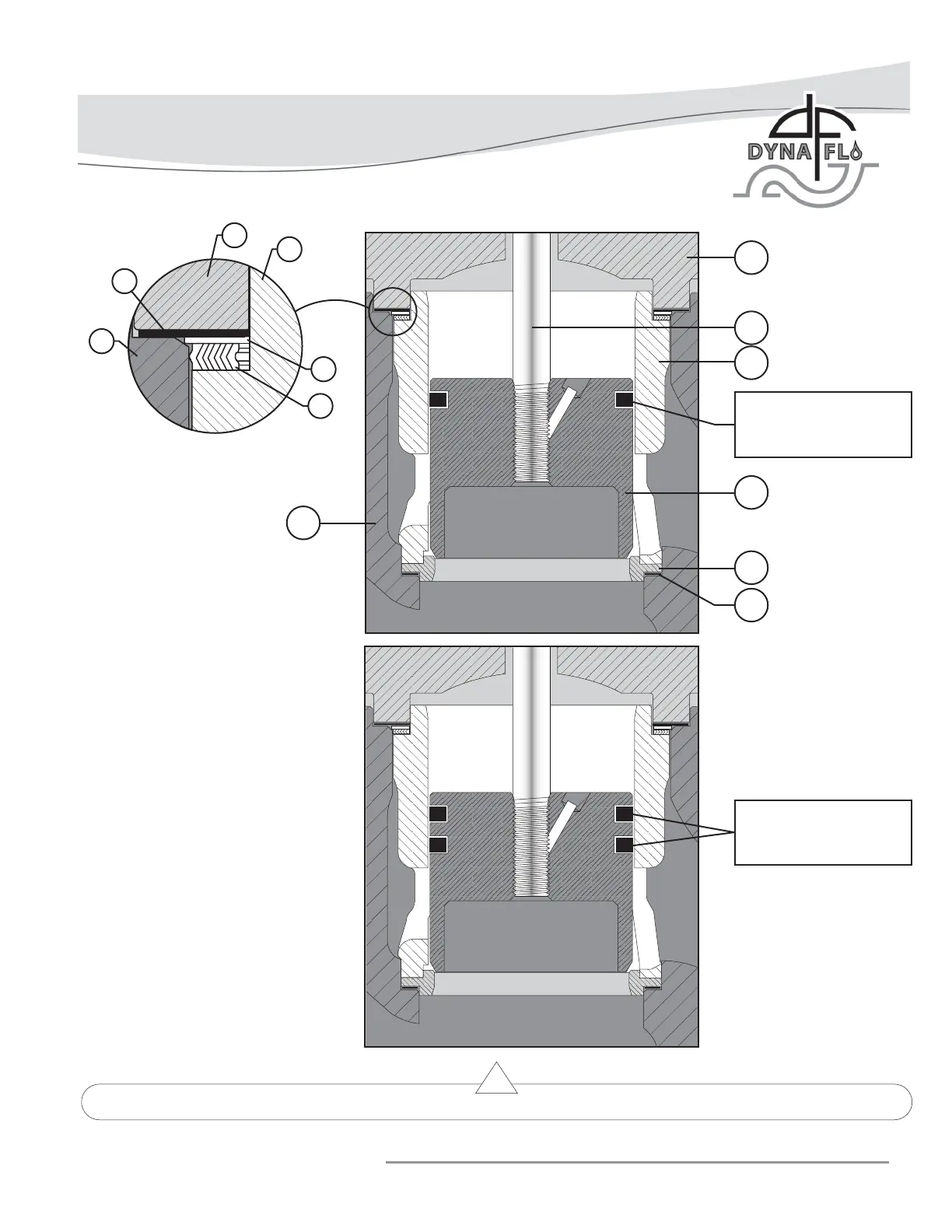 DYNA FLO