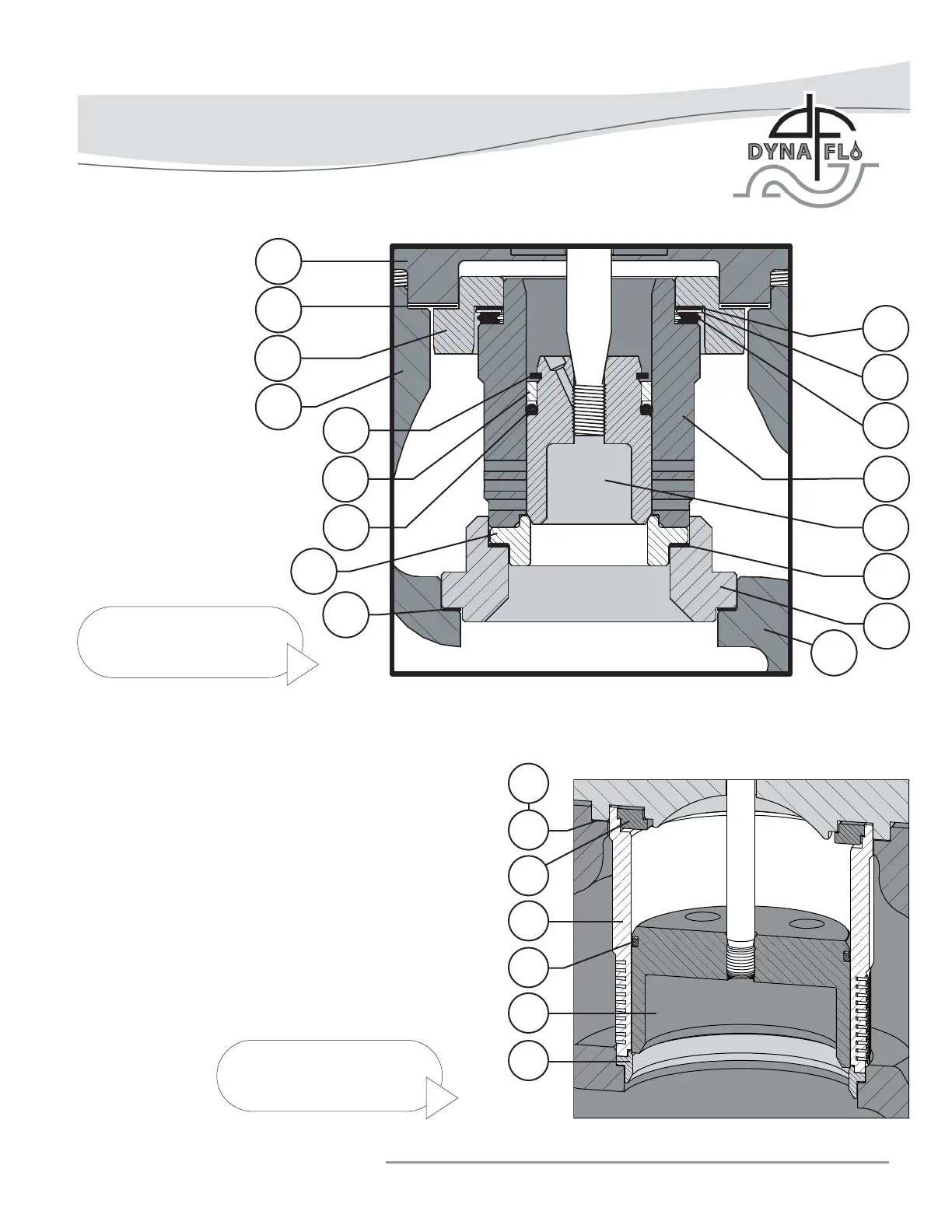 DYNA FLO