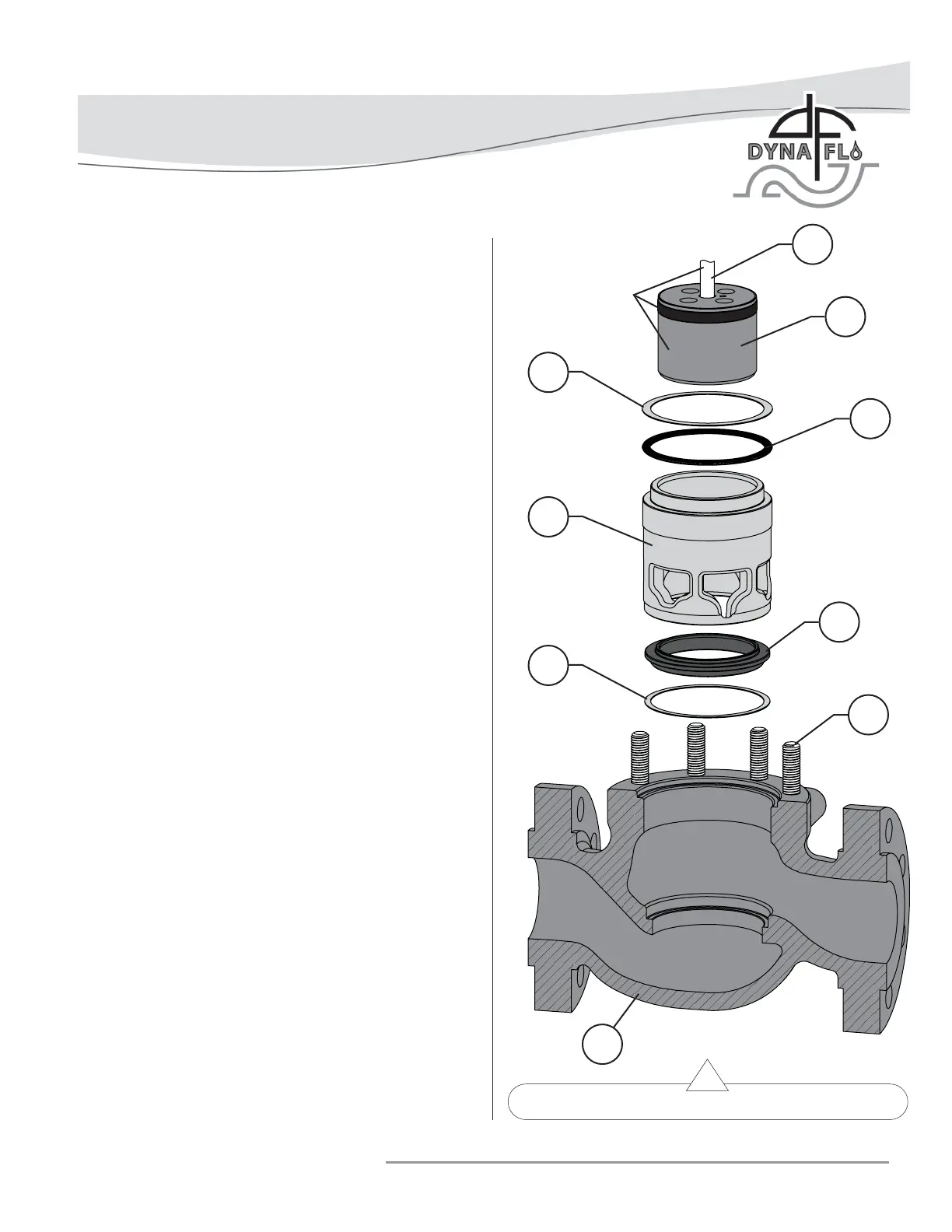 DYNA FLO