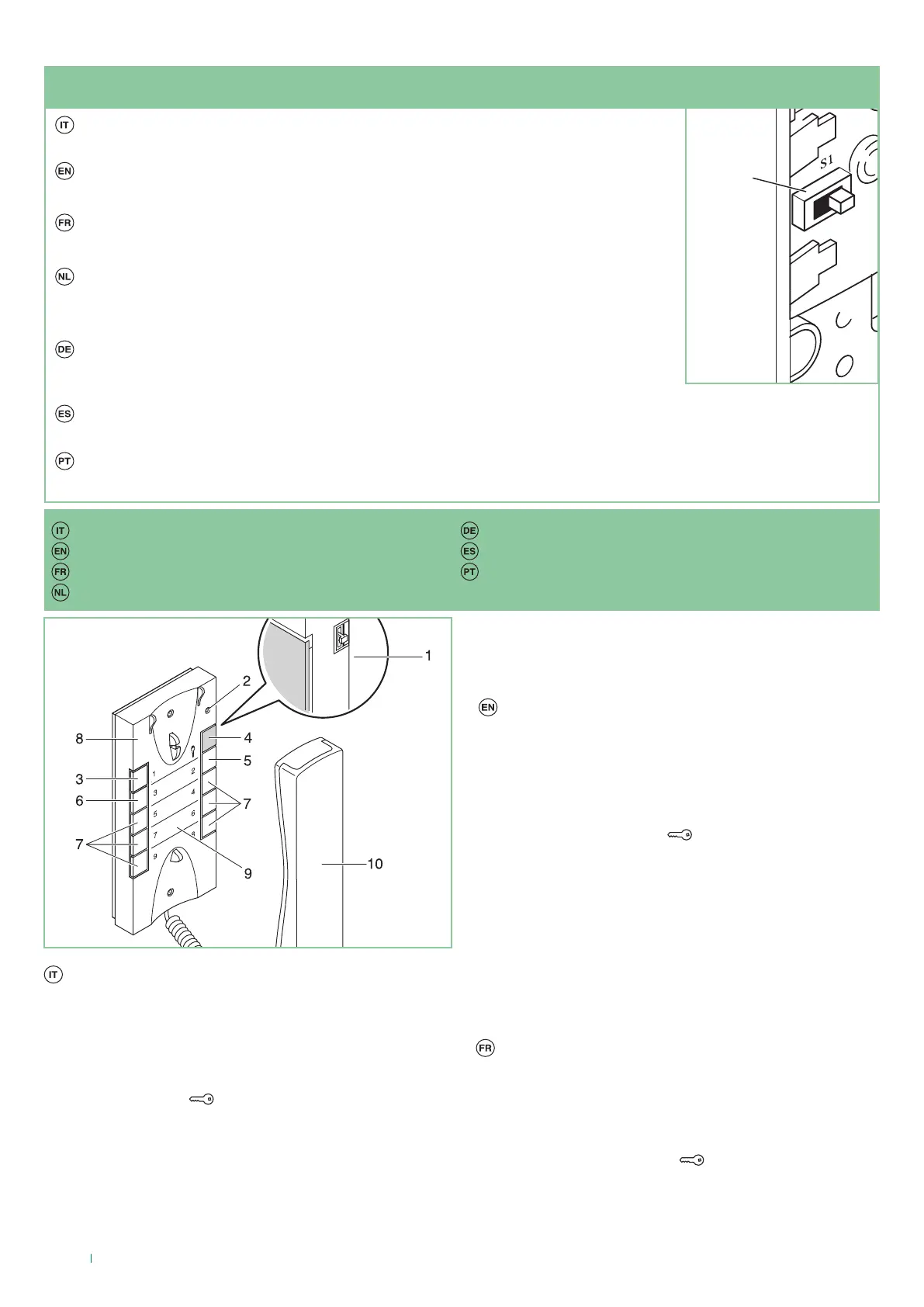 IT

EN

FR

NL

DE

ES

PT

S1

IT
EN
FR
NL
DE
ES
PT

1
2
8
4
5
3
6
7
7
9
10
1
2
3
4
5
6
7
8
9

EN

IT

FR