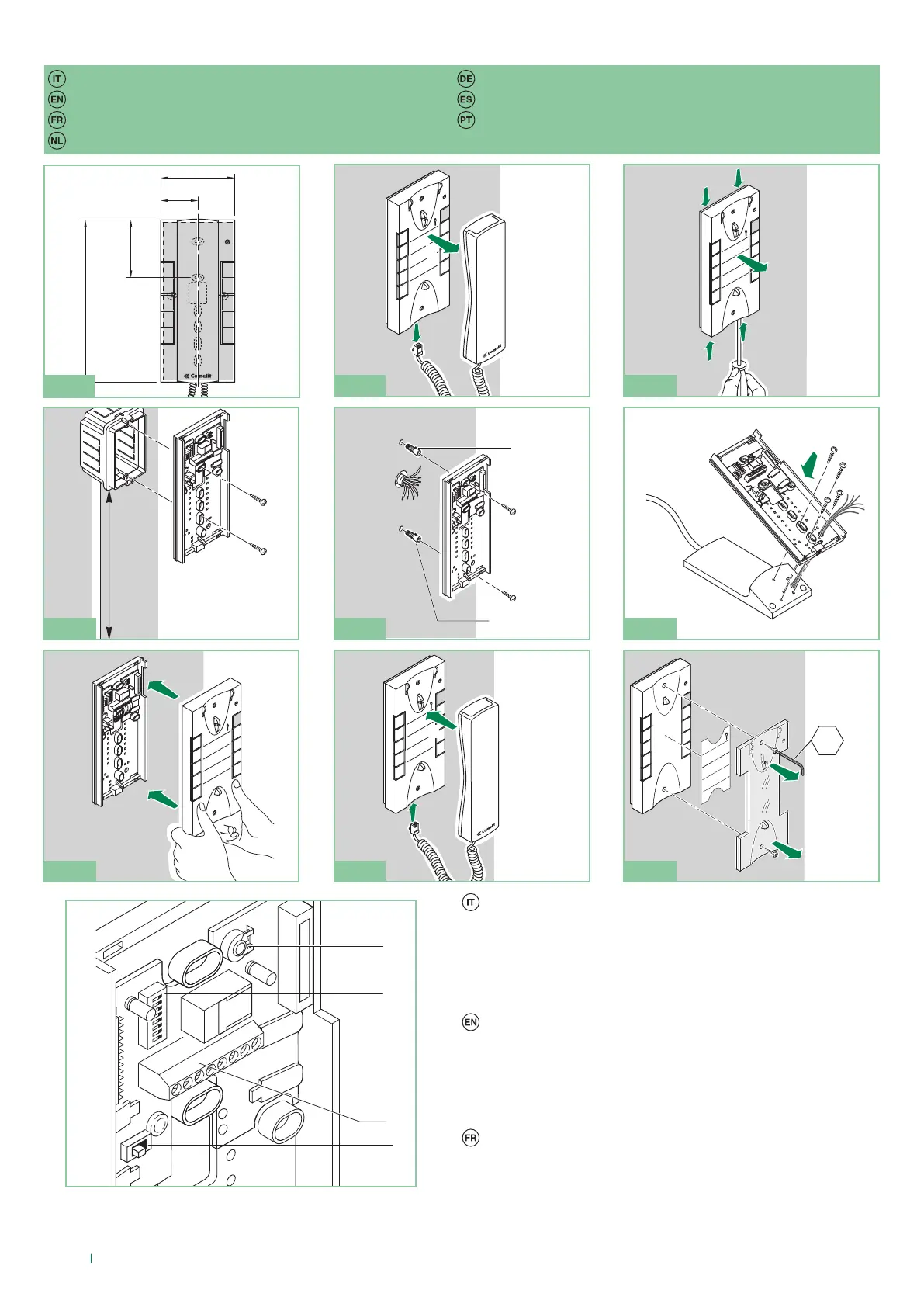 IT
EN
FR
NL
DE
ES
PT

Comelit

Comelit

Comelit

IT

EN

FR