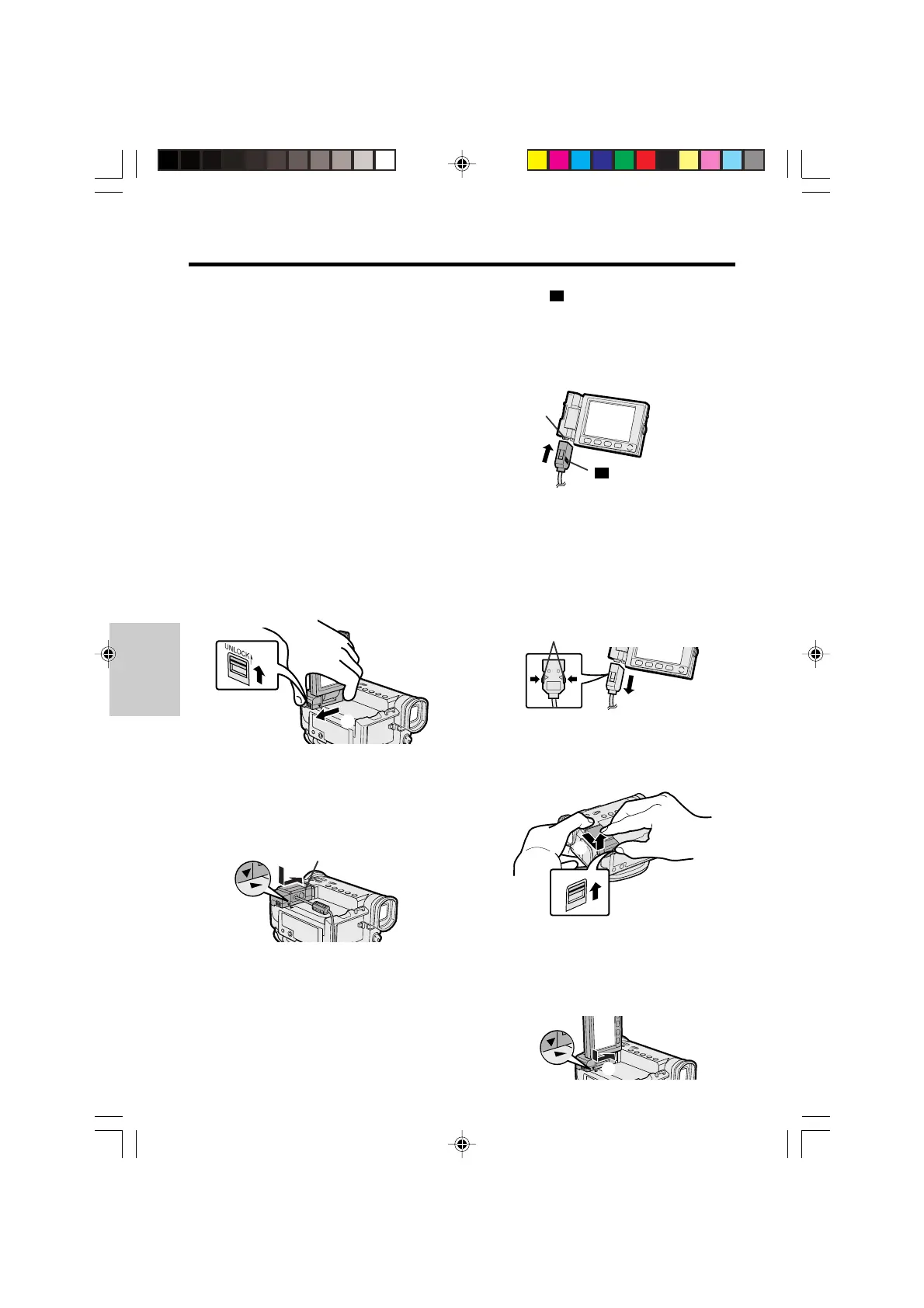 UNLOCK