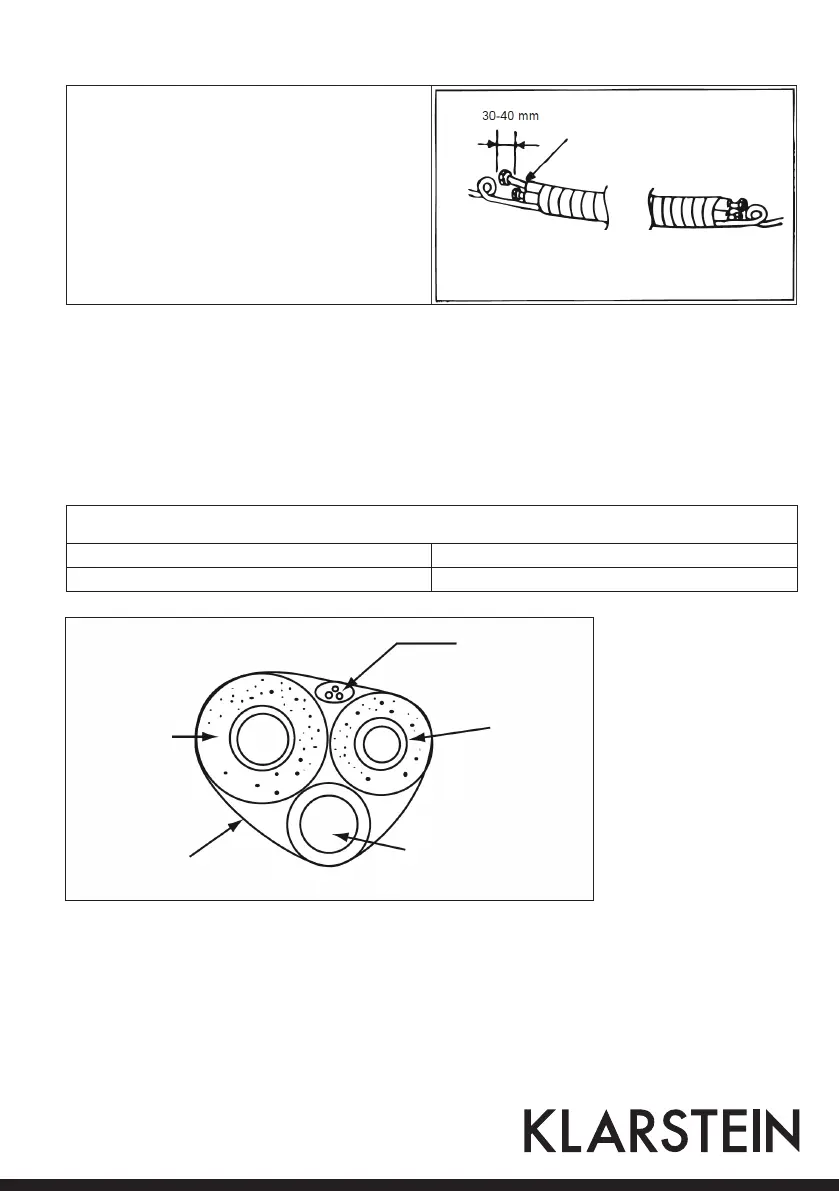 30-40 mm

KLARSTEIN