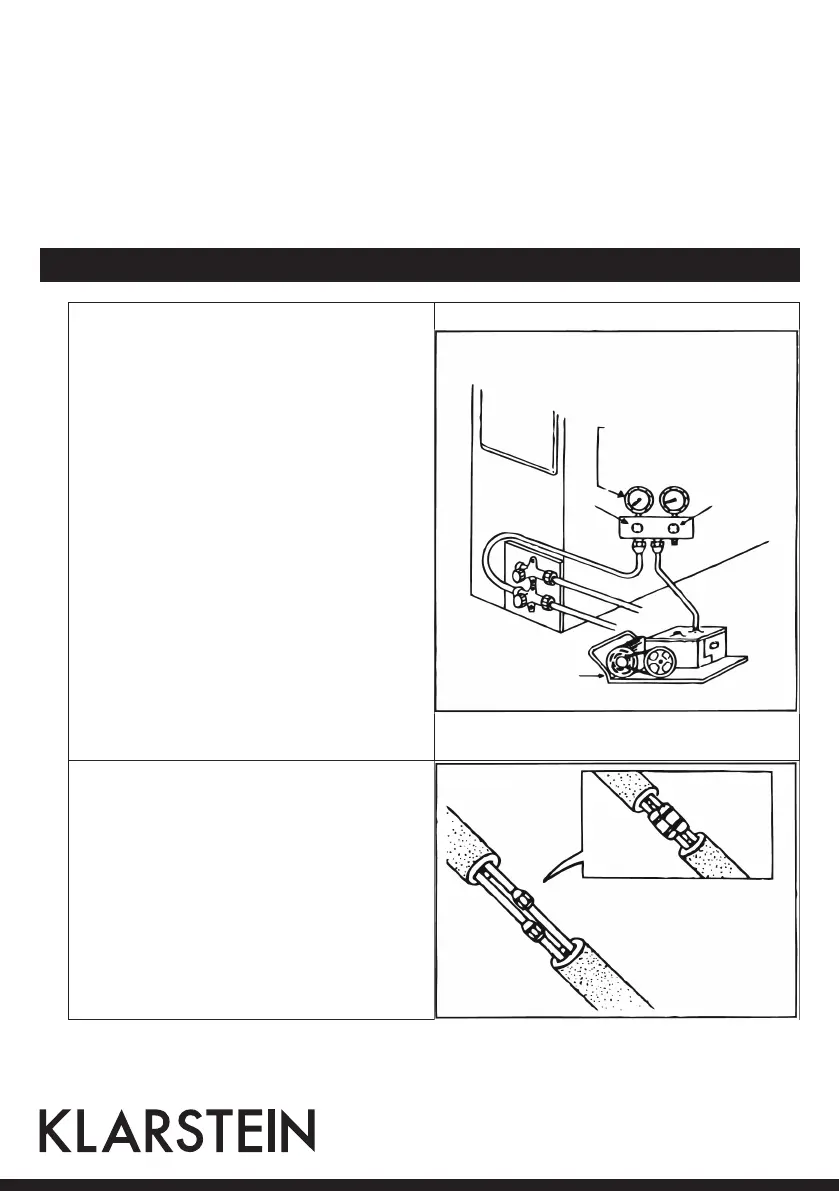 KLARSTEIN