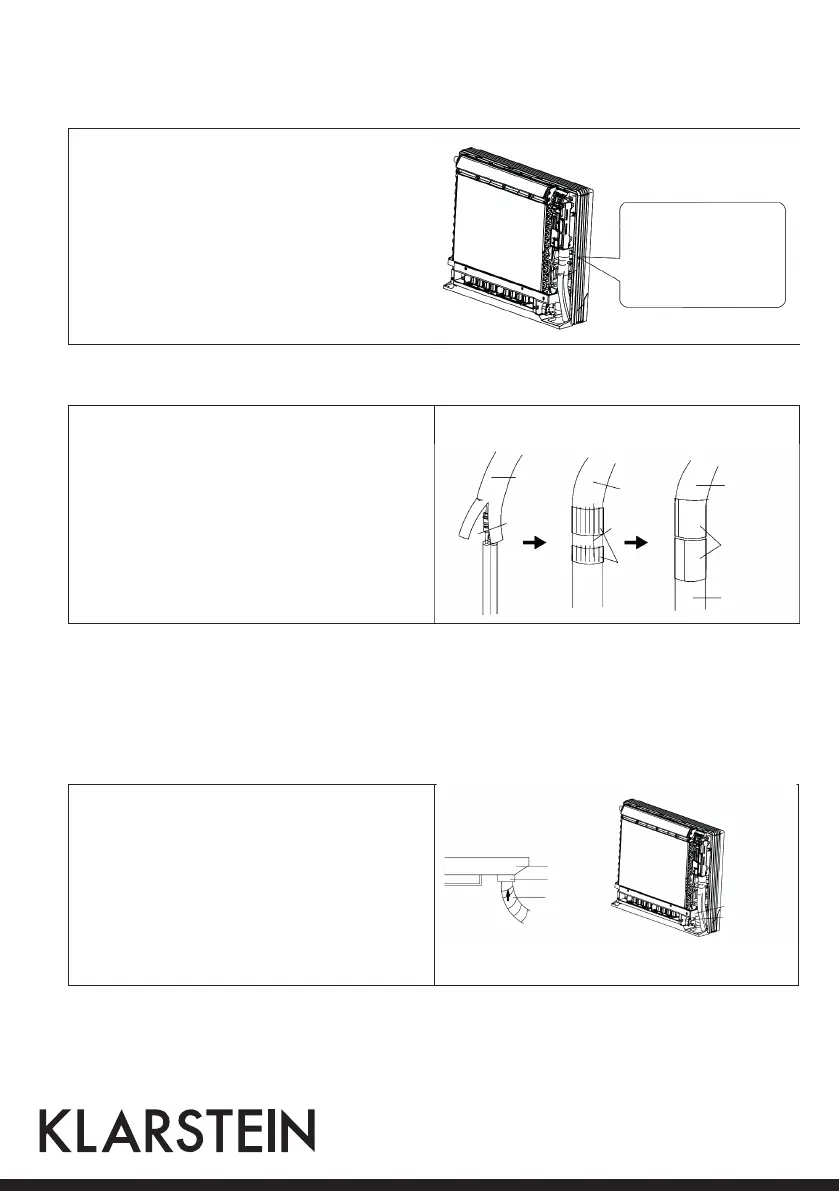 KLARSTEIN