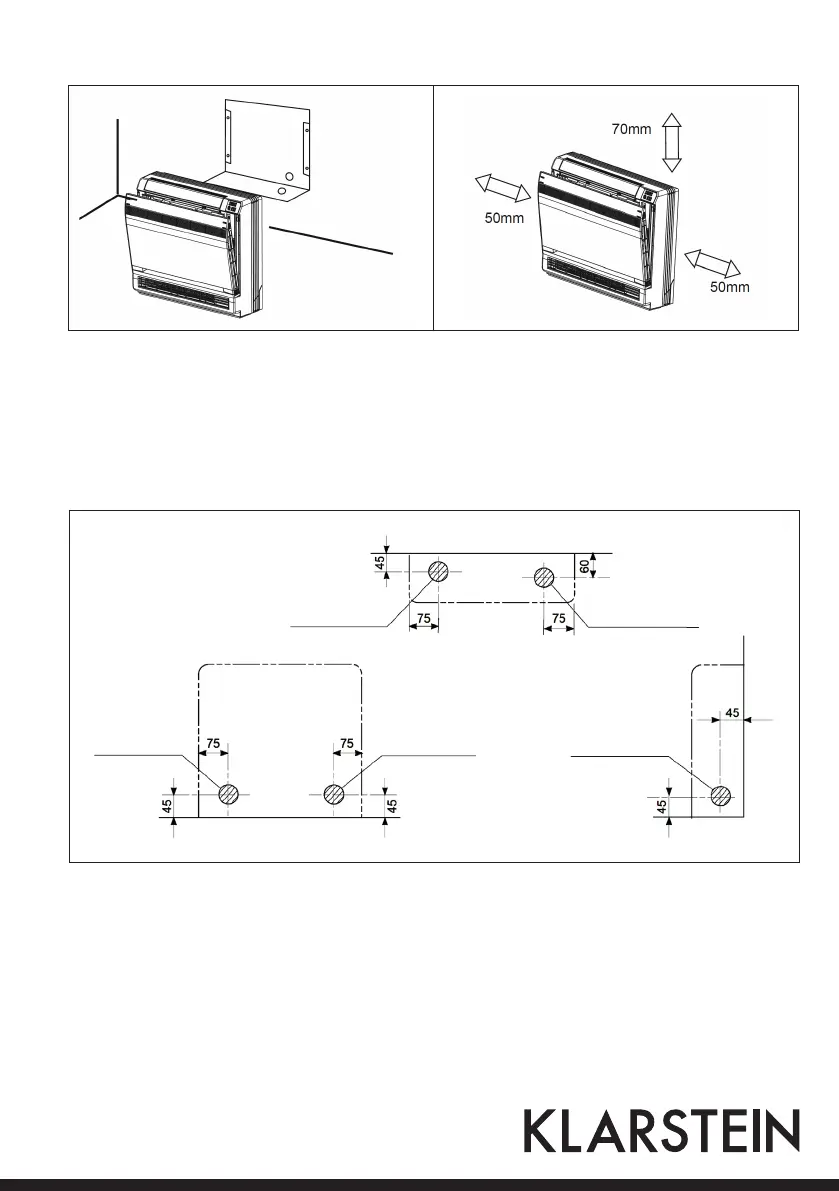 70mm

50mm

50mm

45

60

75

75

75

75

45

45

45

45

KLARSTEIN