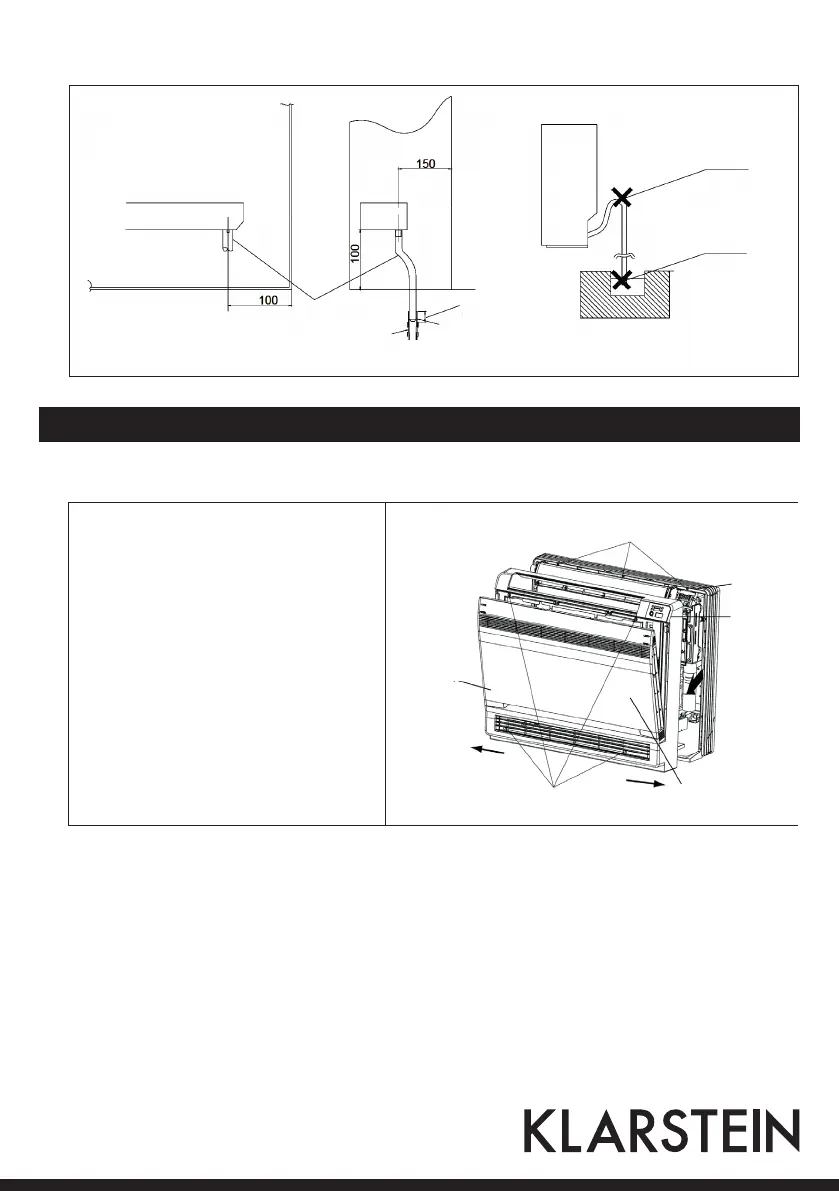 150

100

100

KLARSTEIN