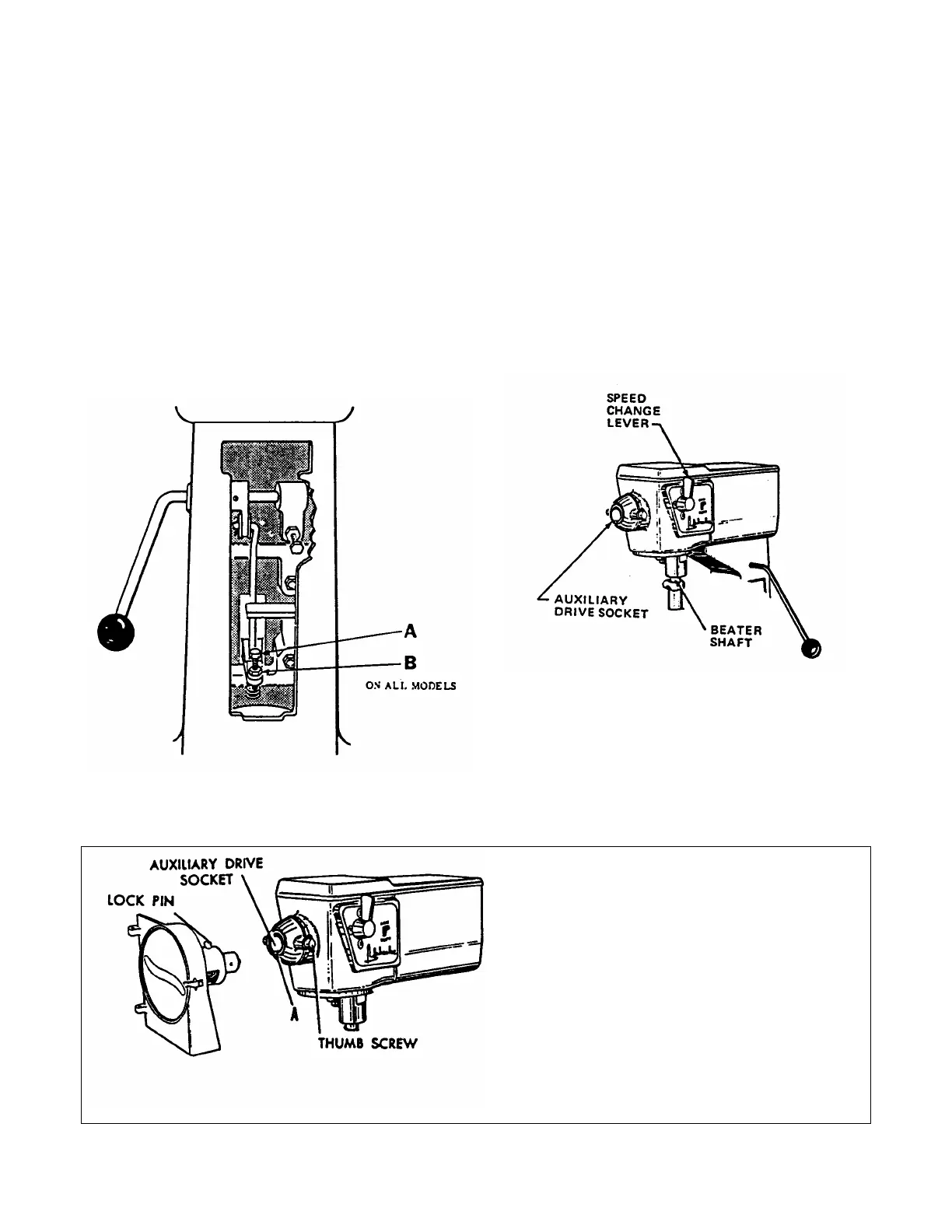 A

B

ON ALL MODELS

SPEED CHANGE LEVER

AUXILIARY DRIVE SOCKET

BEATER SHAFT

AUXILIARY DRIVE SOCKET

LOCK PIN

A

THUMB SCREW