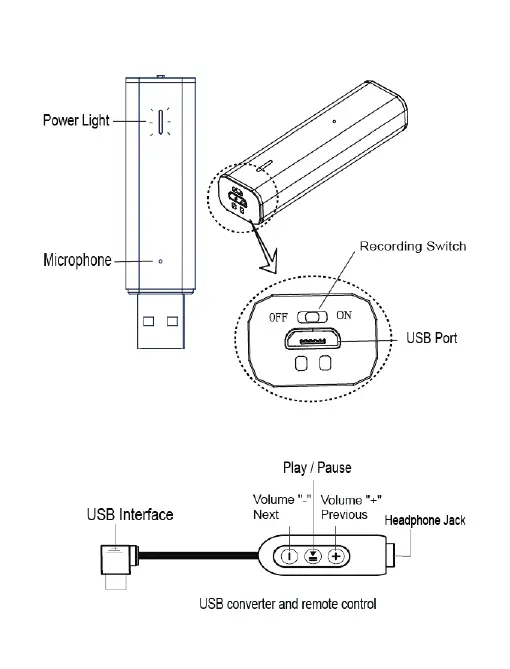 Power Light

Microphone

Recording Switch

OFF ON

USB Port

Play / Pause

Volume "-"
Next

Volume "+"
Previous

USB Interface

Headphone Jack

USB converter and remote control