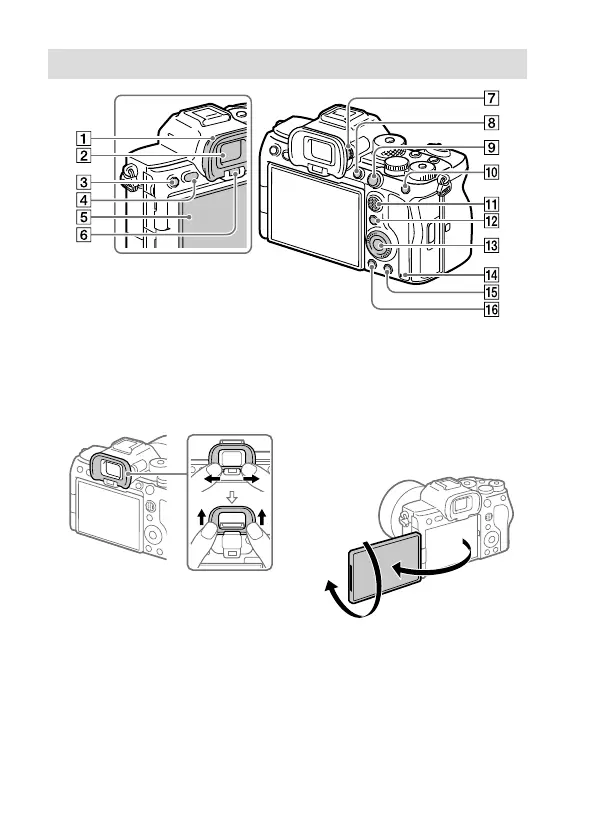 1
2
3
4
5
6
7
8
9
10
11
12
13
14
15
16