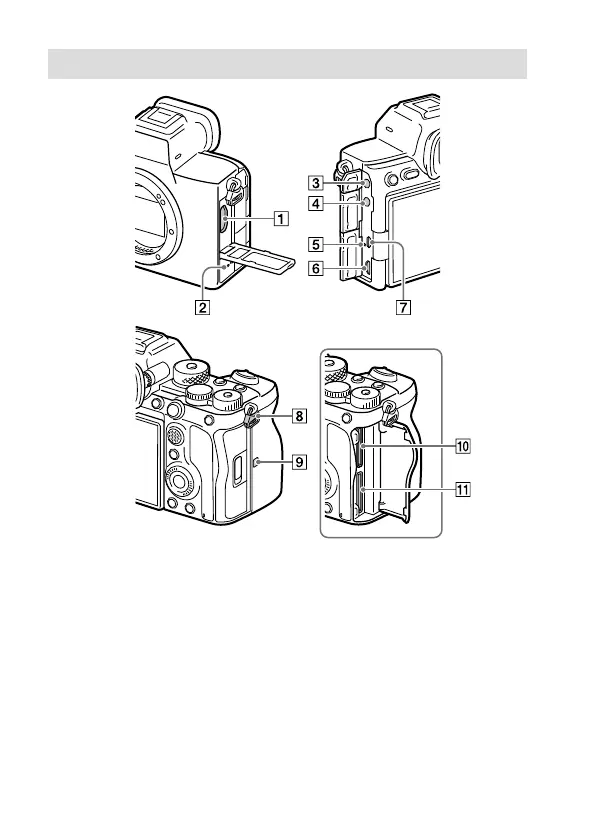 1
2
3
4
5
6
7
8
9
10
11