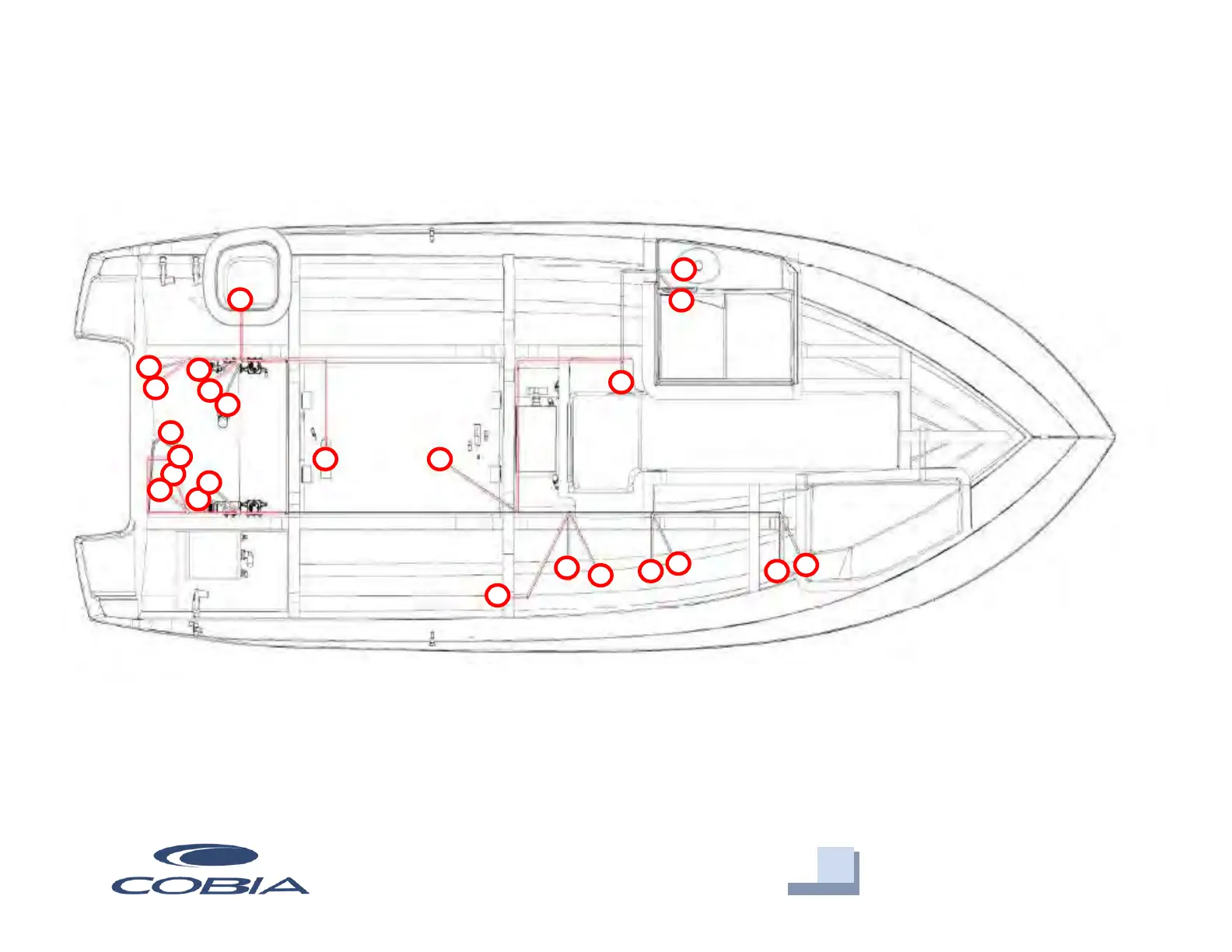 COBIA