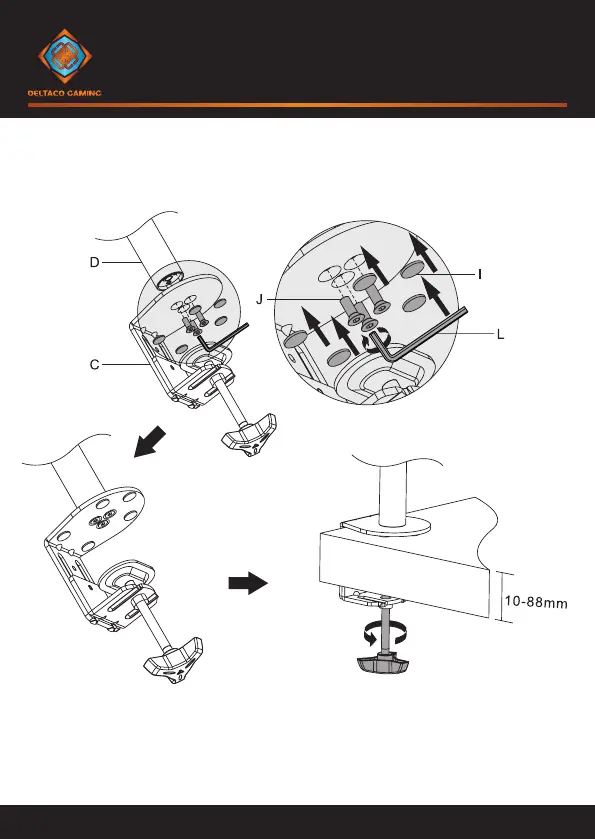 DELTACO GAMING

D

C

J

I

L

10-88mm