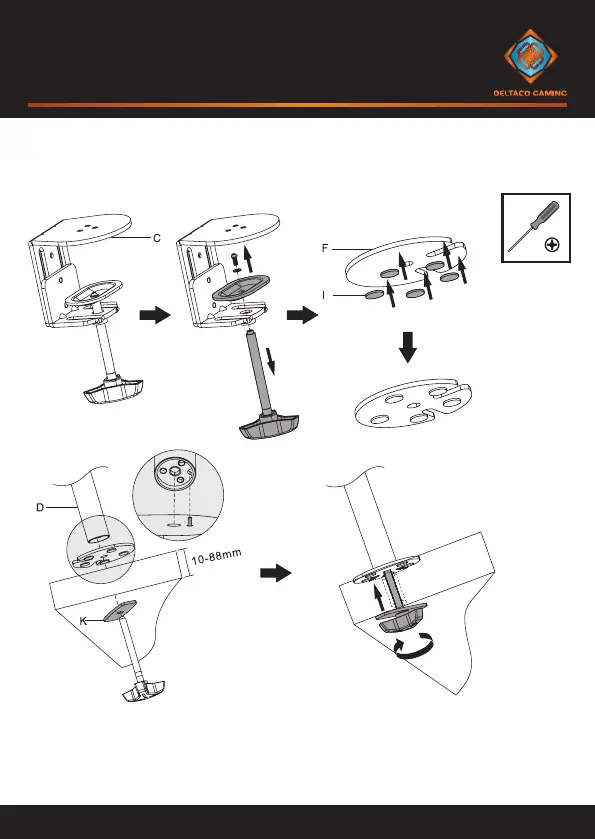 DELTACO GAMING

C

F

I

D

10-88mm

K