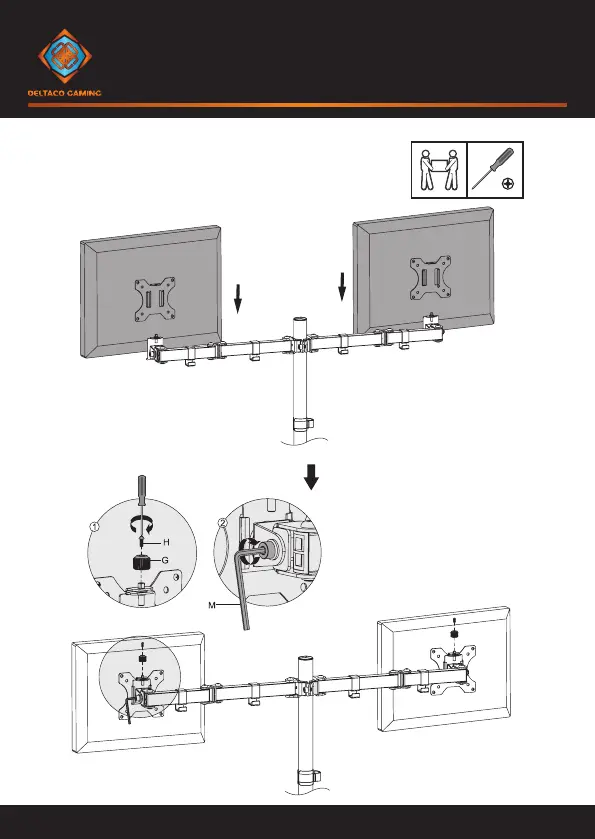 DELTACO GAMING

1
H
G

2
M