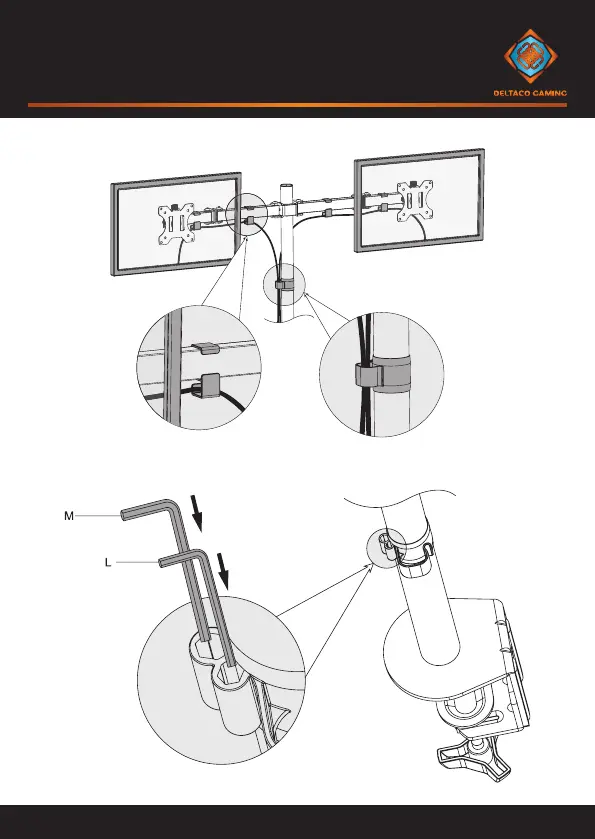 DELTACO GAMING

M

L