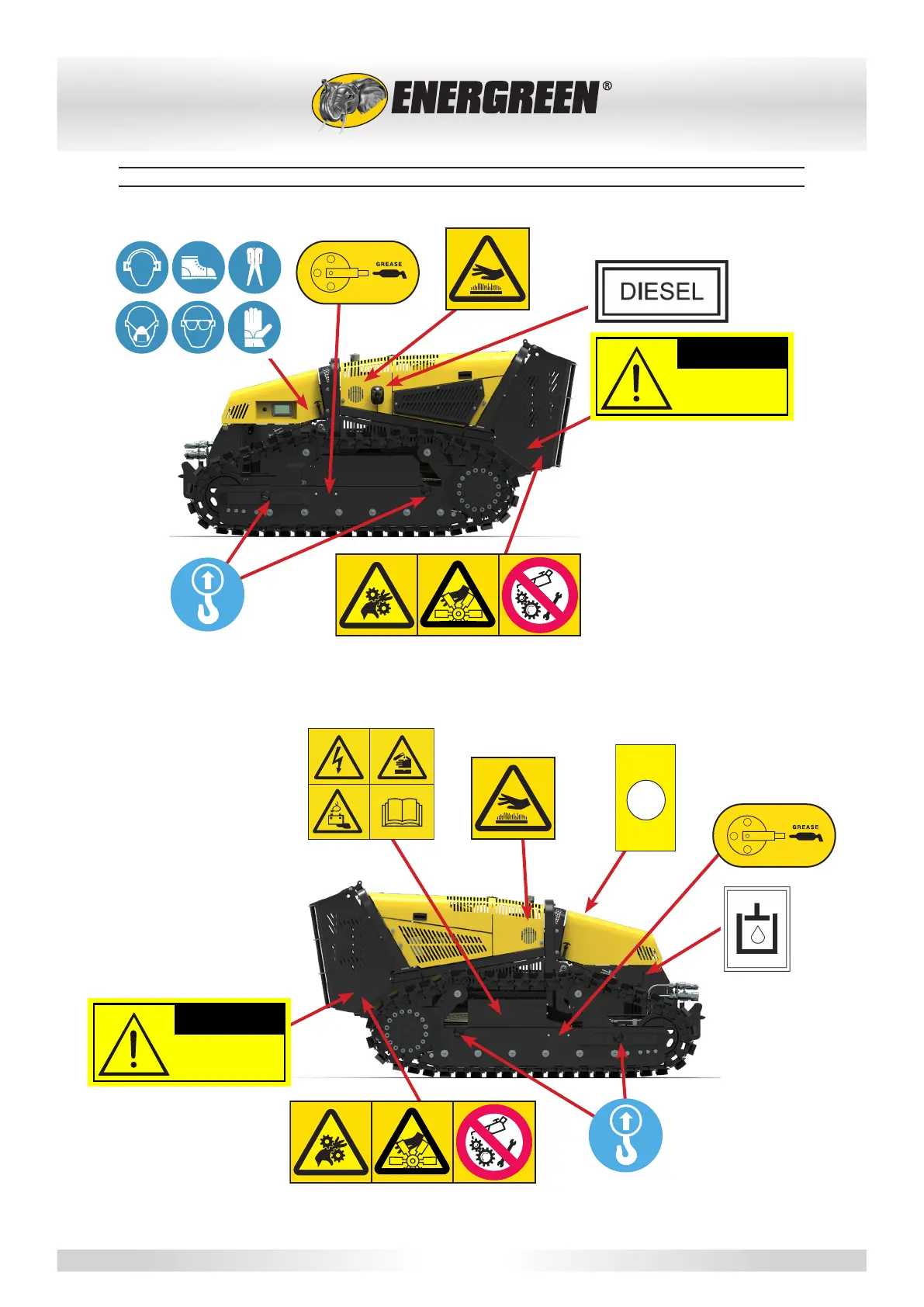 ENERGREEN®

GREASE

DIESEL

GREASE