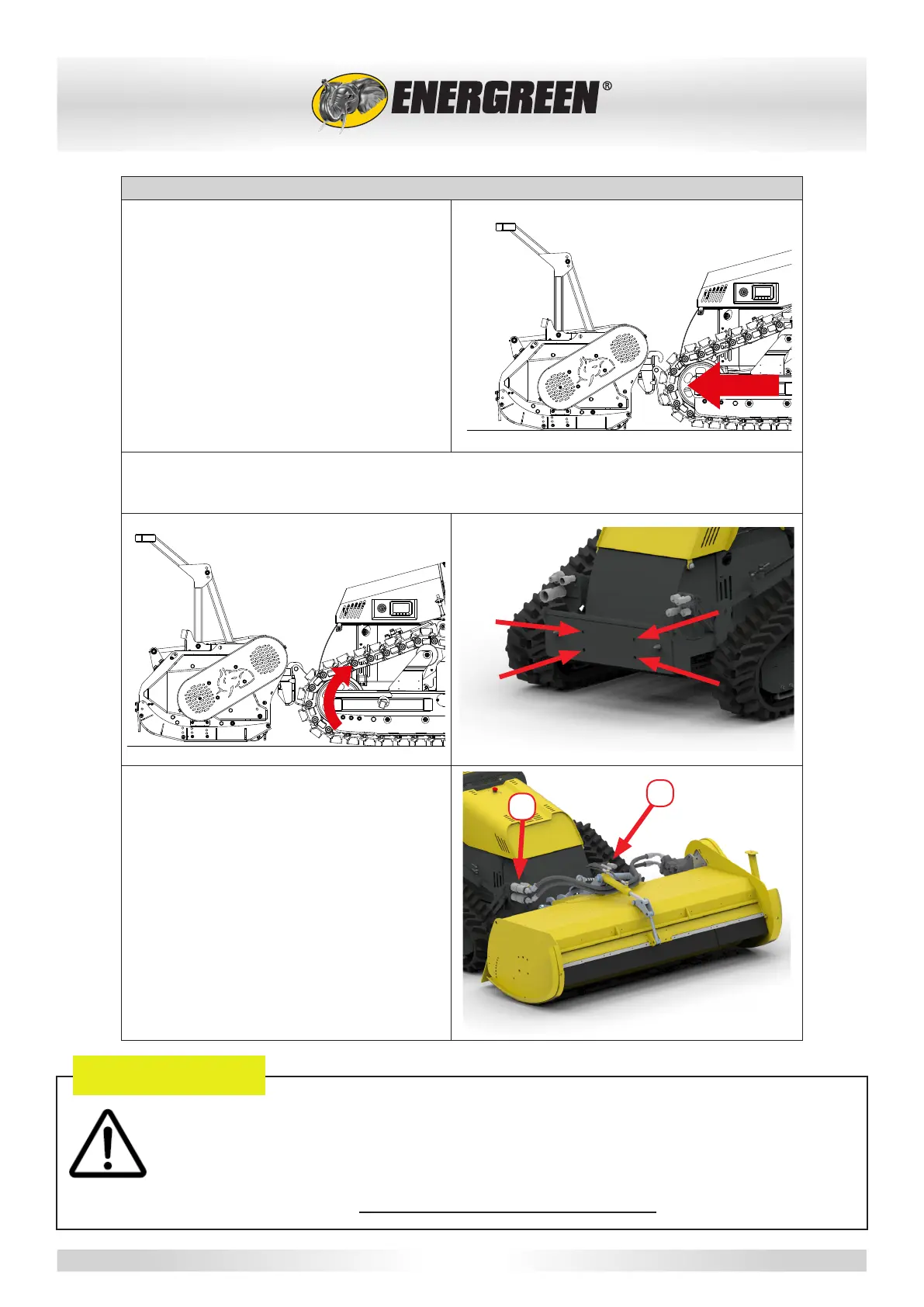 ENERGREEN®