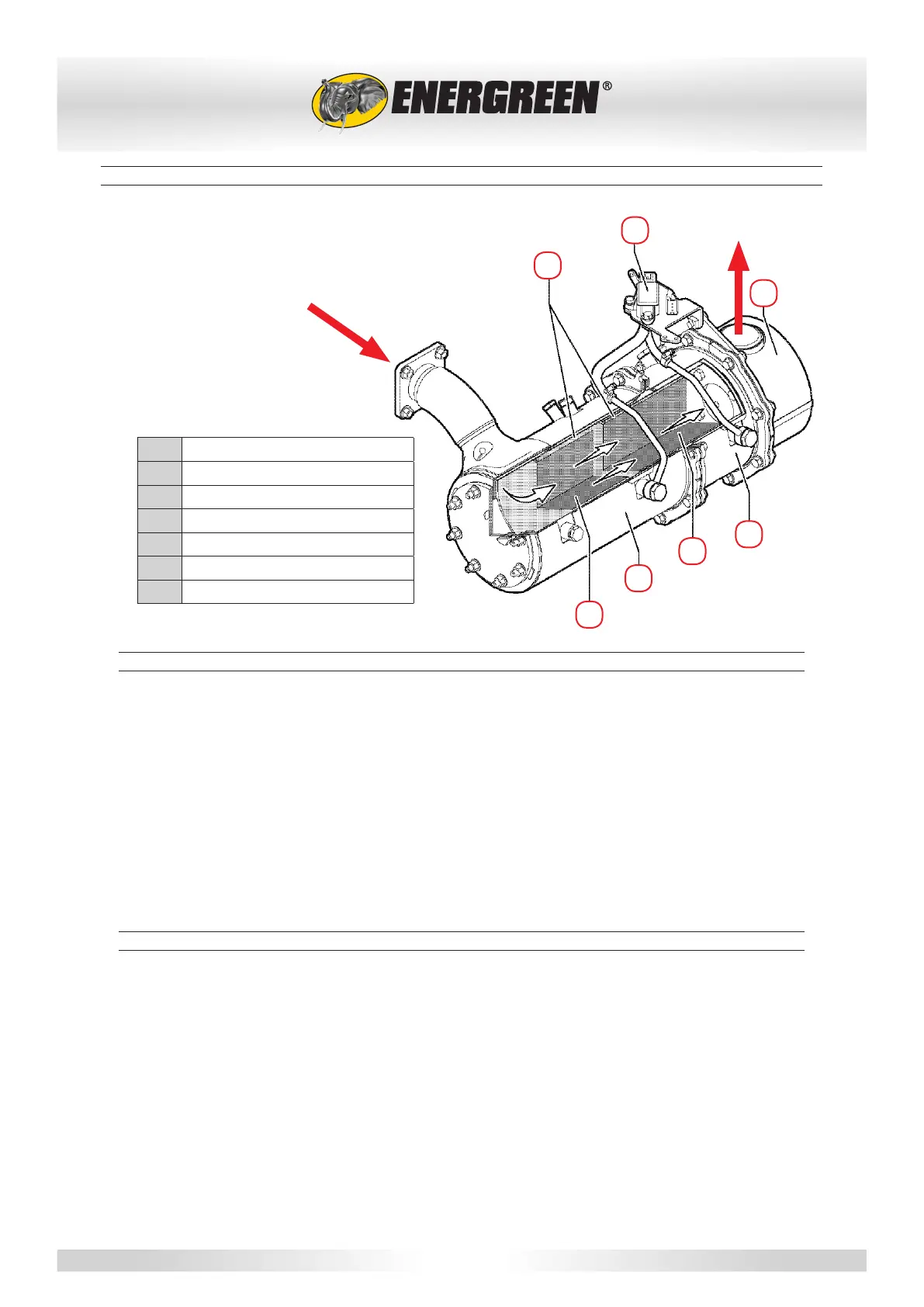 ENERGREEN®