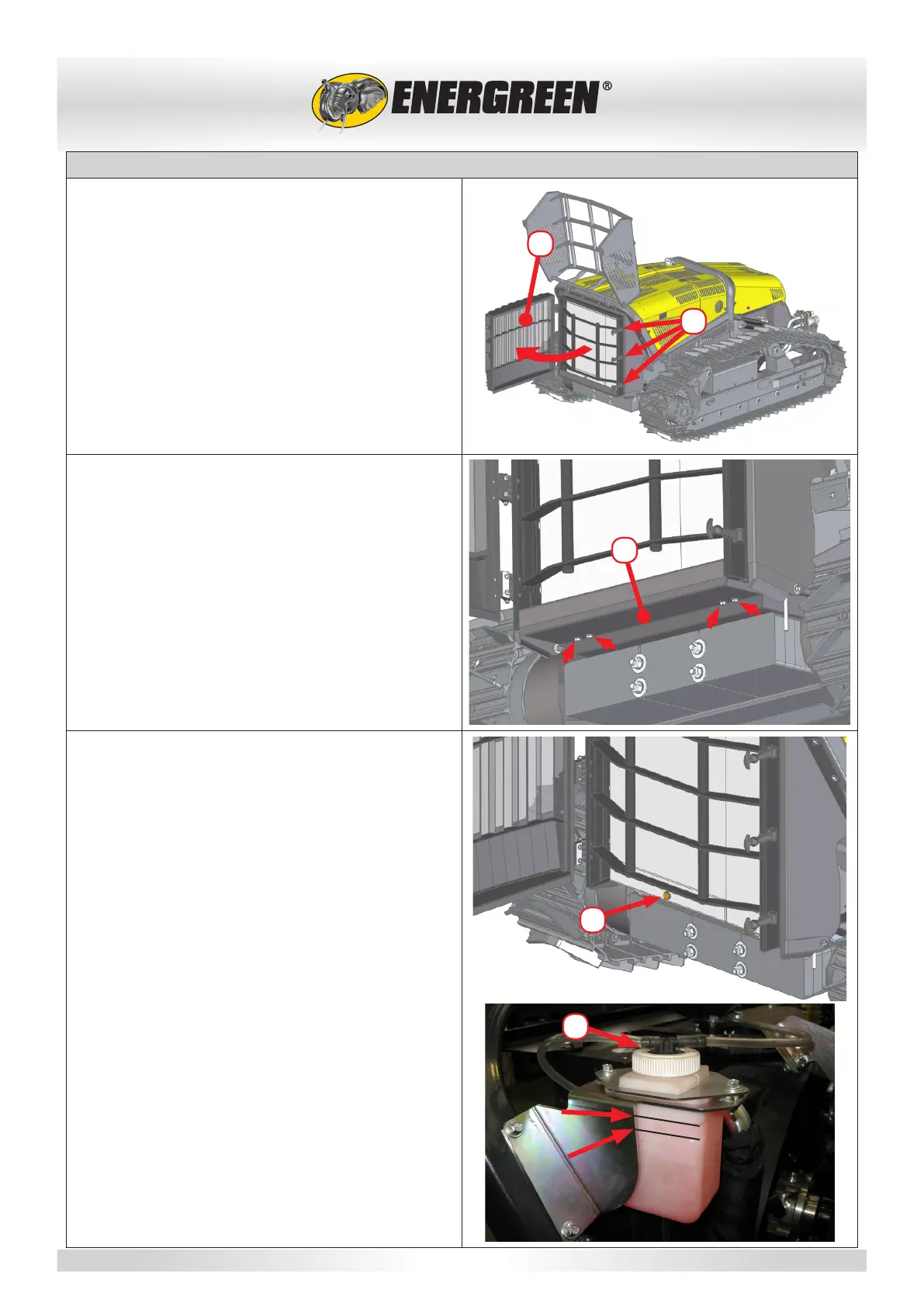 ENERGREEN®