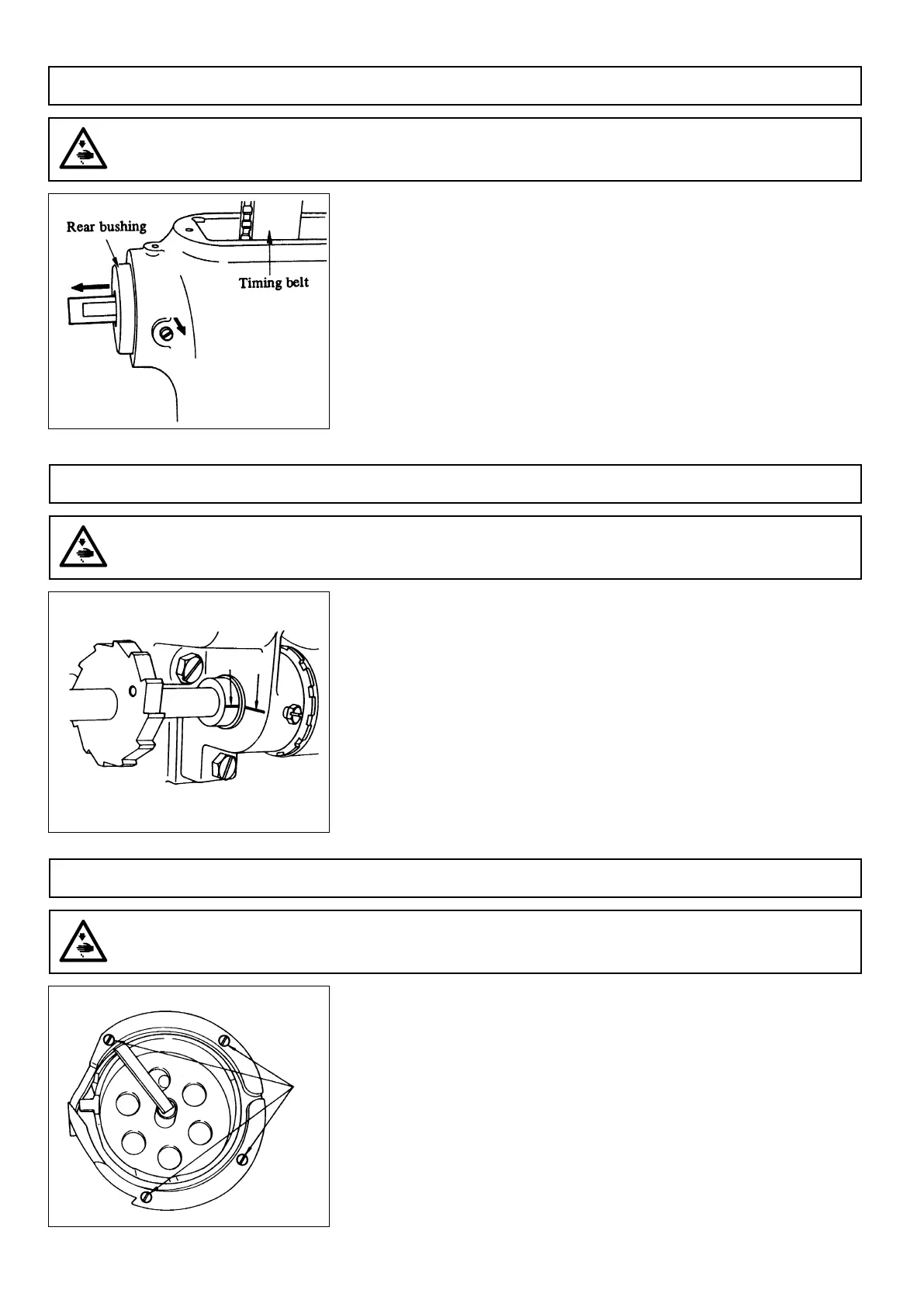 Rear bushing

Timing belt