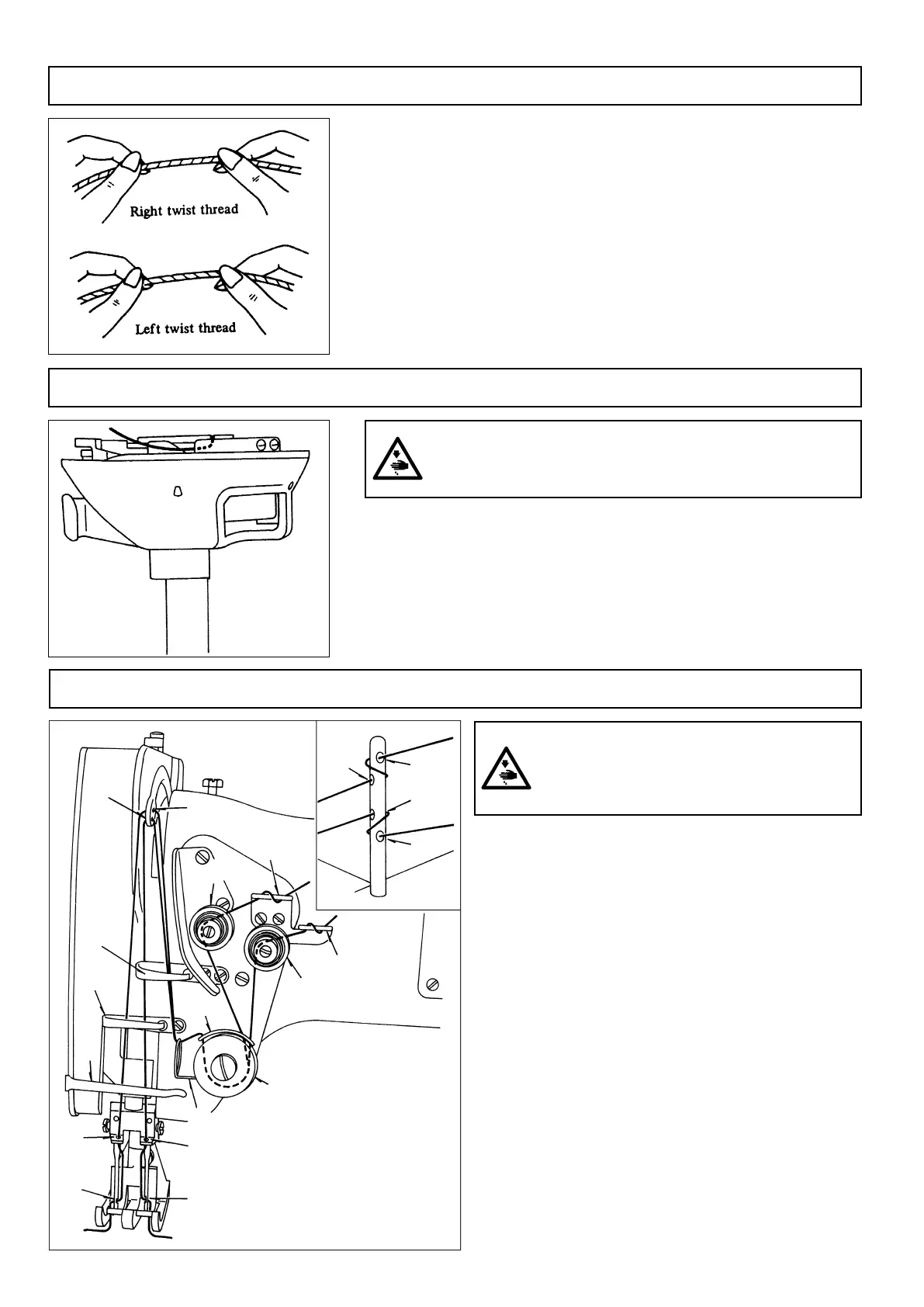 Right twist thread

Left twist thread